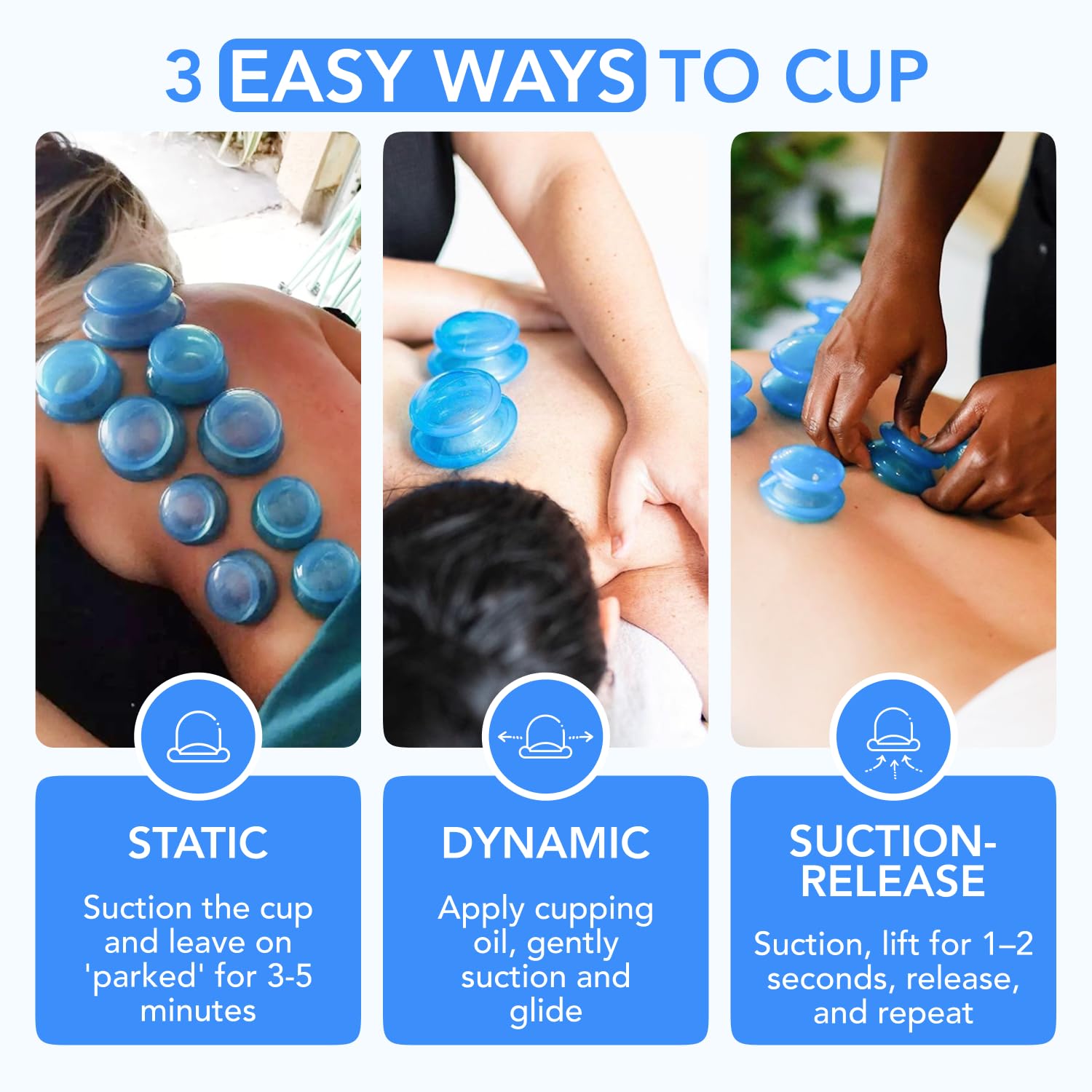 3 EASY WAYS TO CUP

STATIC

Suction the cup and leave on 'parked' for 3-5 minutes

DYNAMIC

Apply cupping oil, gently suction and glide

SUCTION-RELEASE

Suction, lift for 1–2 seconds, release, and repeat