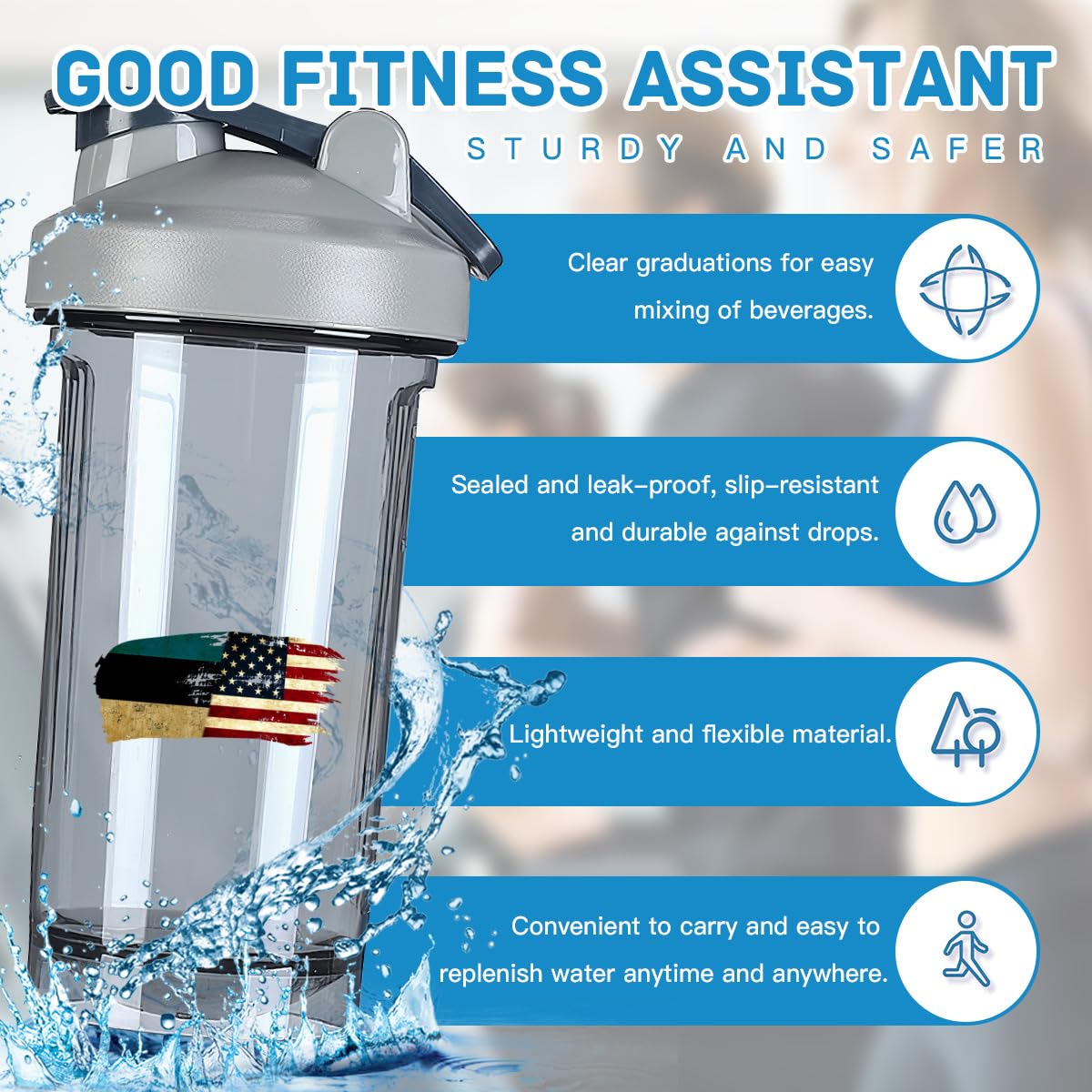 GOOD FITNESS ASSISTANT
STURDY AND SAFER

Clear graduations for easy mixing of beverages.

Sealed and leak-proof, slip-resistant and durable against drops.

Lightweight and flexible material.

Convenient to carry and easy to replenish water anytime and anywhere.