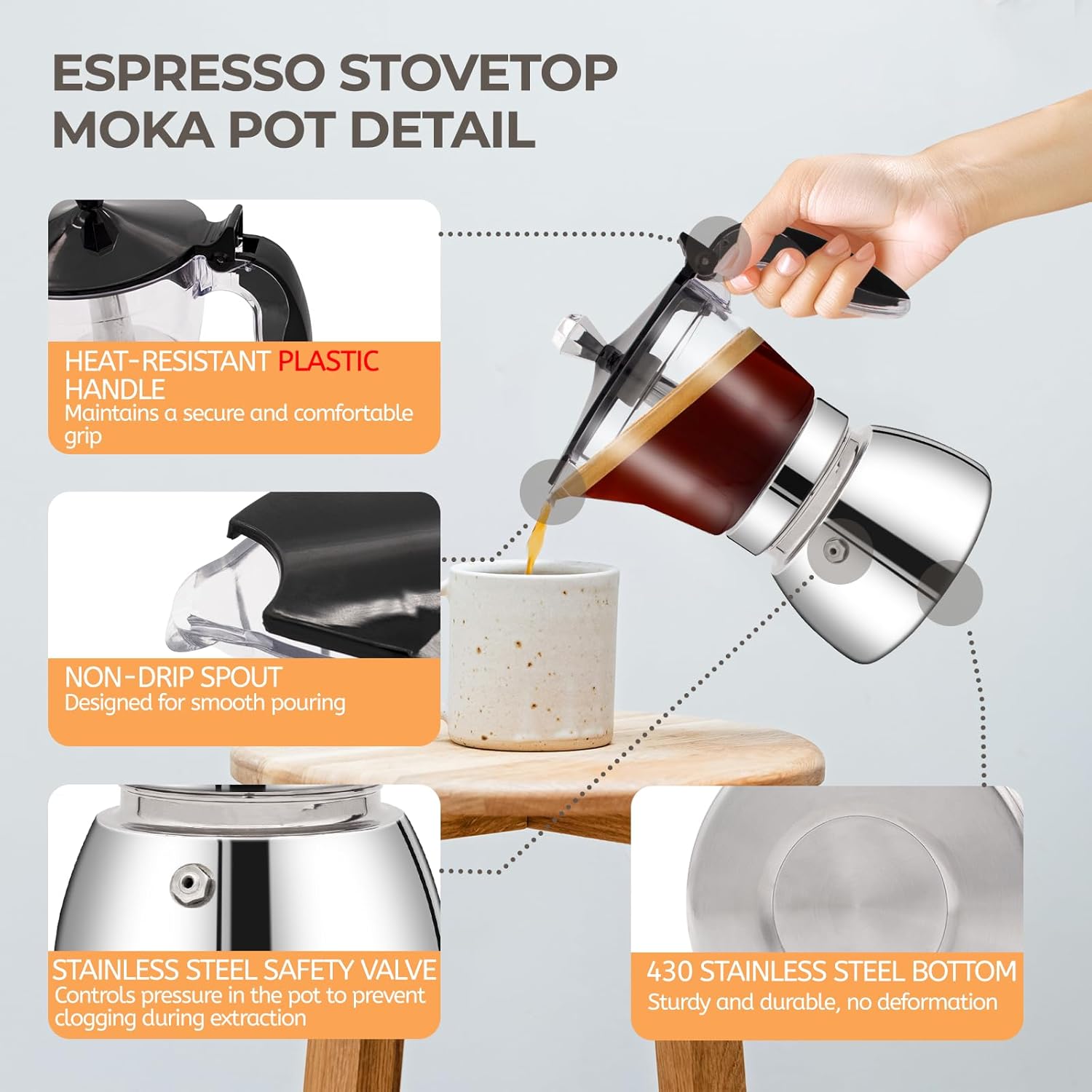 ESPRESSO STOVETOP MOKA POT DETAIL

HEAT-RESISTANT PLASTIC HANDLE
Maintains a secure and comfortable grip

NON-DRIP SPOUT
Designed for smooth pouring

STAINLESS STEEL SAFETY VALVE
Controls pressure in the pot to prevent clogging during extraction

430 STAINLESS STEEL BOTTOM
Sturdy and durable, no deformation