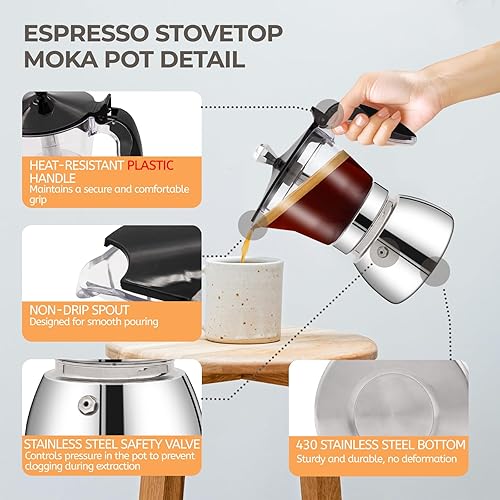 ESPRESSO STOVETOP MOKA POT DETAIL

HEAT-RESISTANT PLASTIC HANDLE
Maintains a secure and comfortable grip

NON-DRIP SPOUT
Designed for smooth pouring

STAINLESS STEEL SAFETY VALVE
Controls pressure in the pot to prevent clogging during extraction

430 STAINLESS STEEL BOTTOM
Sturdy and durable, no deformation