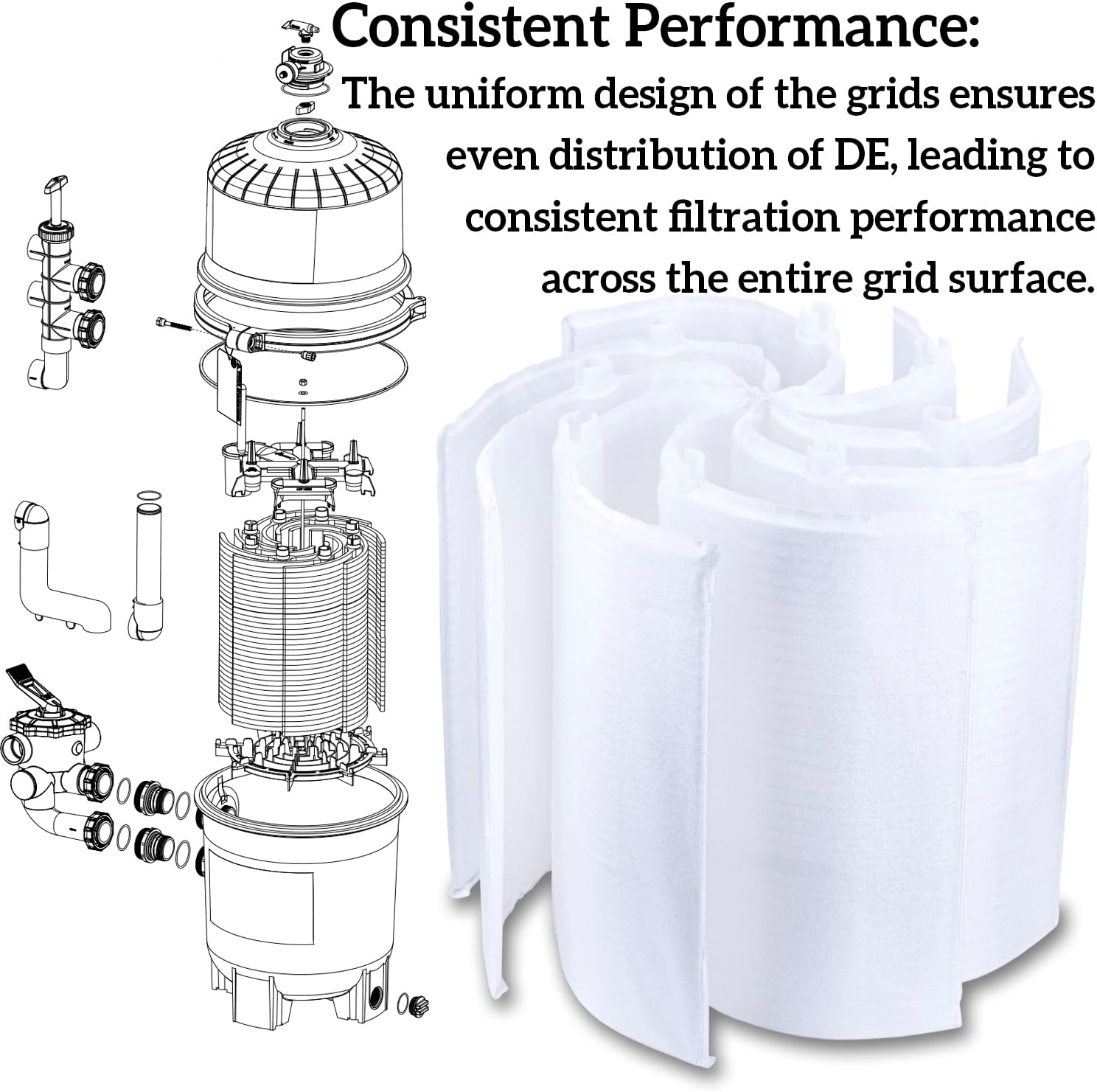 Consistent Performance:

The uniform design of the grids ensures even distribution of DE, leading to consistent filtration performance across the entire grid surface.