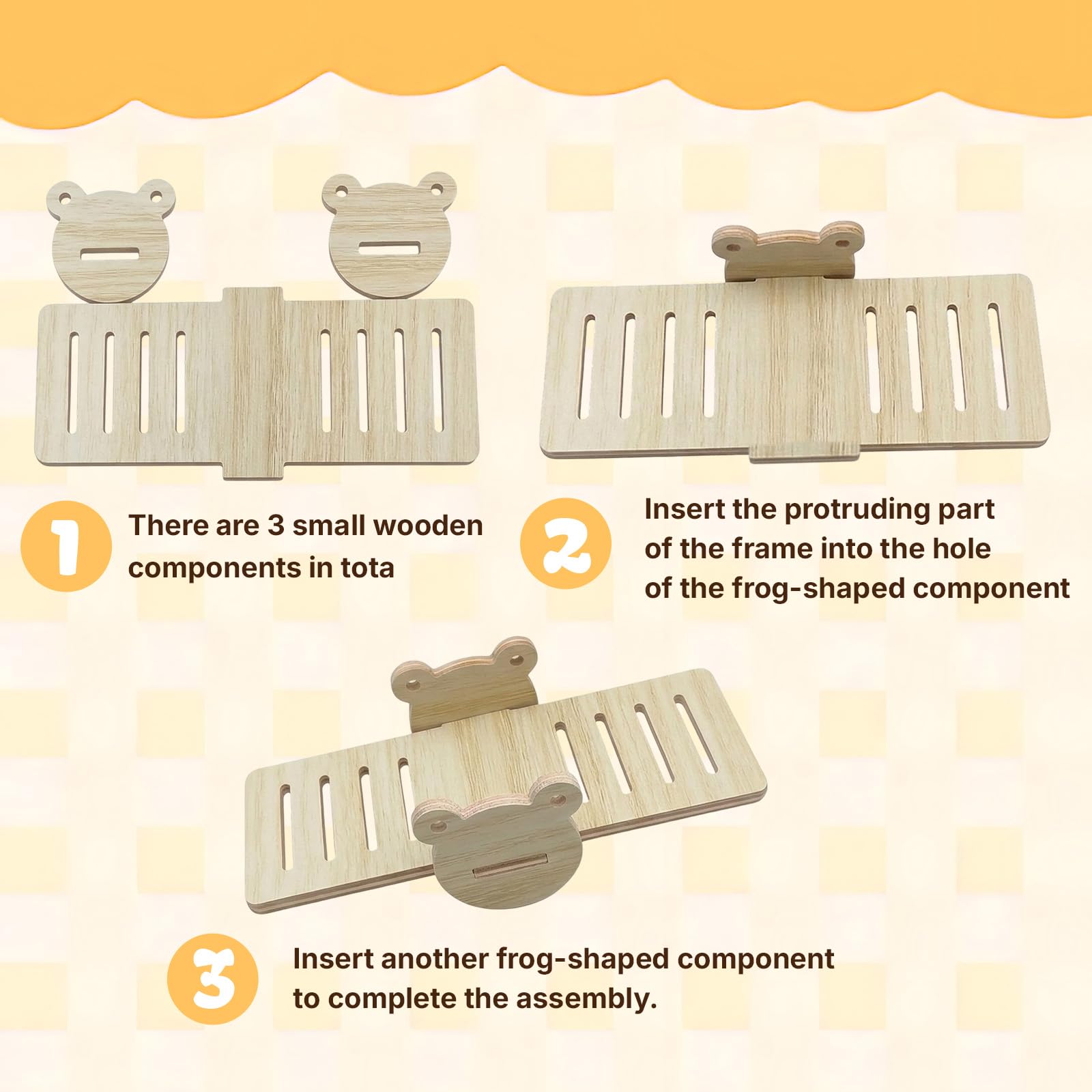 1 There are 3 small wooden components in tota

2 Insert the protruding part of the frame into the hole of the frog-shaped component

3 Insert another frog-shaped component to complete the assembly.