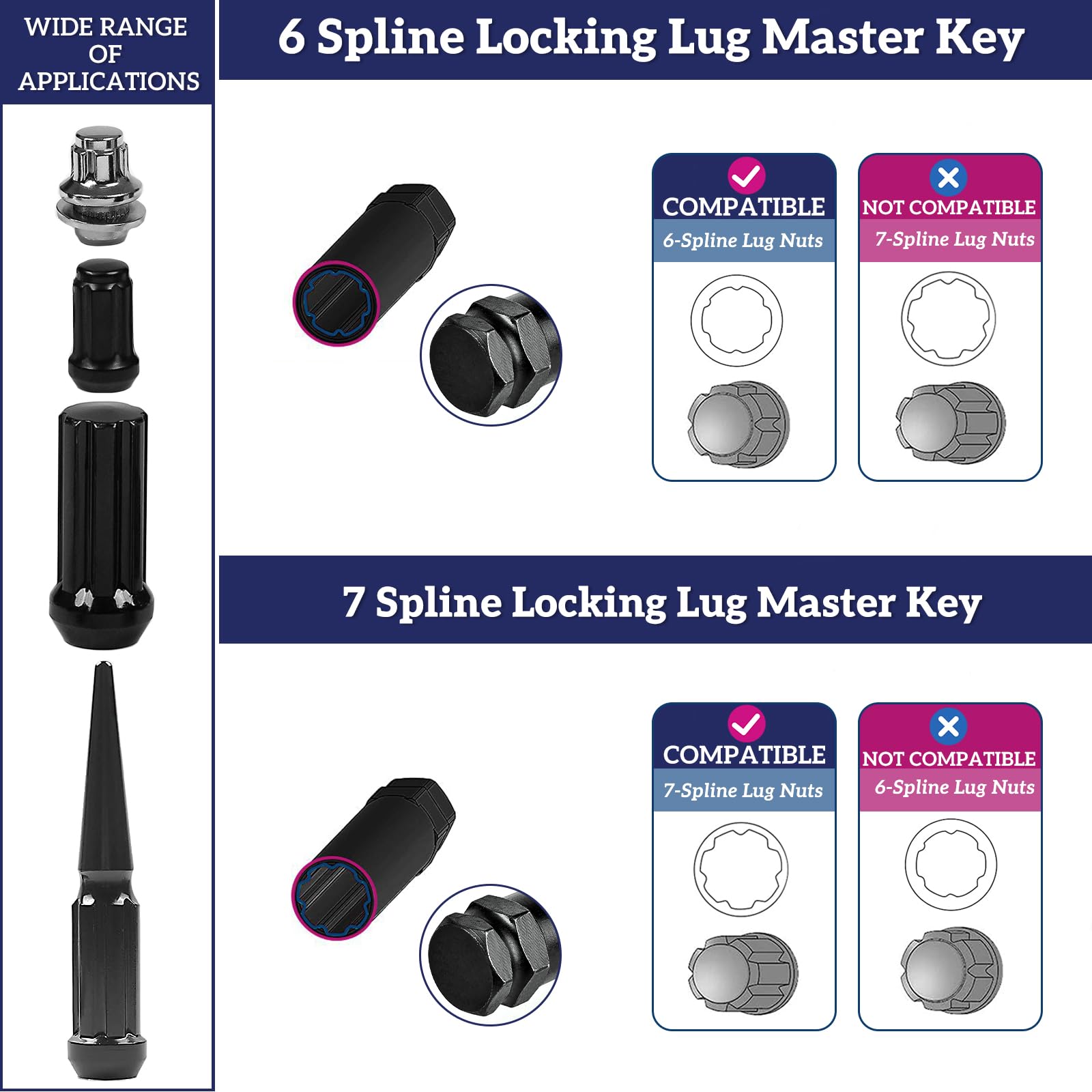 WIDE RANGE OF APPLICATIONS

6 Spline Locking Lug Master Key

COMPATIBLE
6-Spline Lug Nuts

NOT COMPATIBLE
7-Spline Lug Nuts

7 Spline Locking Lug Master Key

COMPATIBLE
7-Spline Lug Nuts

NOT COMPATIBLE
6-Spline Lug Nuts