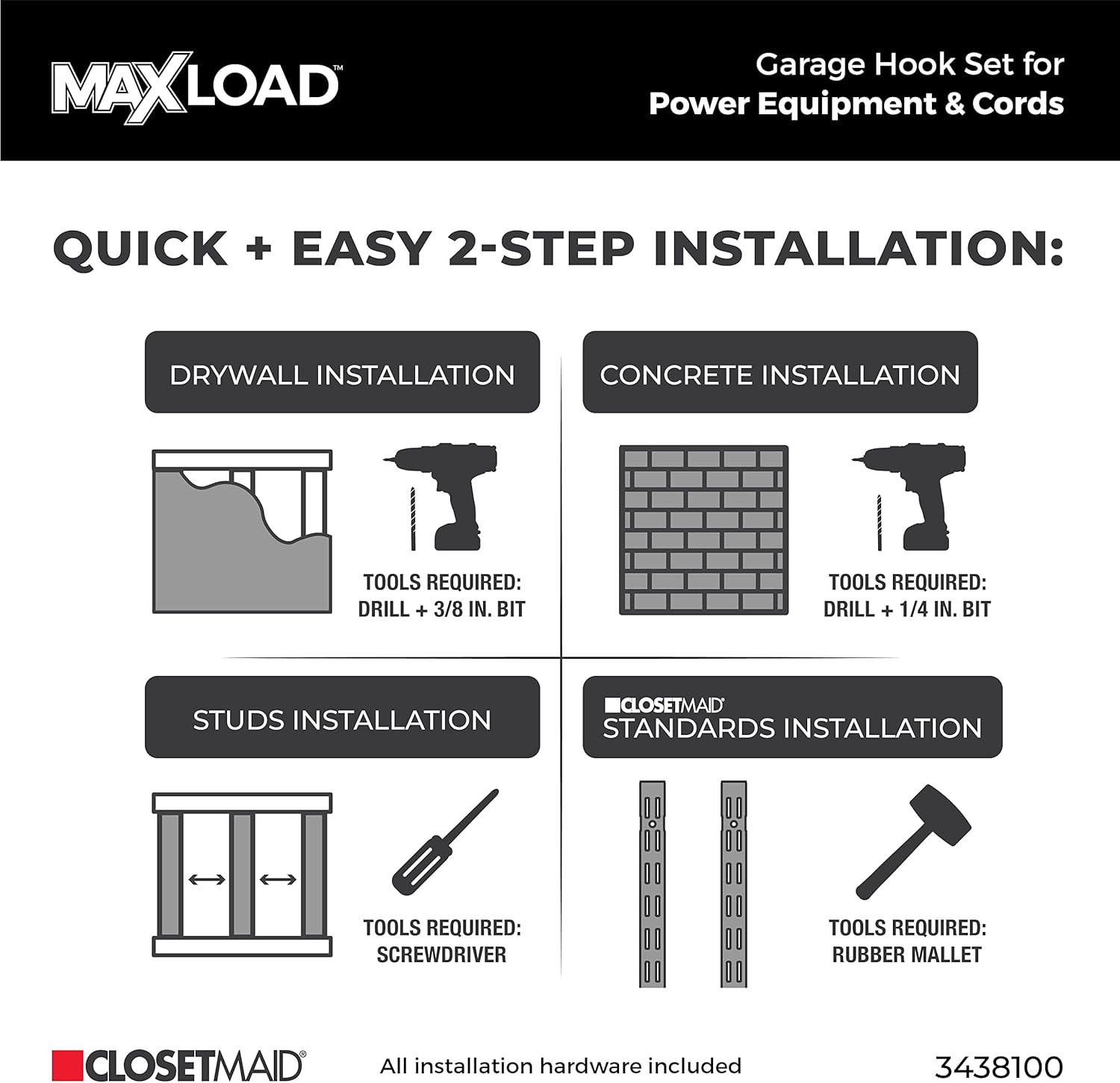 MAXLOAD™

Garage Hook Set for
Power Equipment & Cords

QUICK + EASY 2-STEP INSTALLATION:

DRYWALL INSTALLATION

TOOLS REQUIRED:
DRILL + 3/8 IN. BIT

CONCRETE INSTALLATION

TOOLS REQUIRED:
DRILL + 1/4 IN. BIT

STUDS INSTALLATION

TOOLS REQUIRED:
SCREWDRIVER

CLOSETMAID®
STANDARDS INSTALLATION

TOOLS REQUIRED:
RUBBER MALLET

CLOSETMAID®

All installation hardware included

3438100