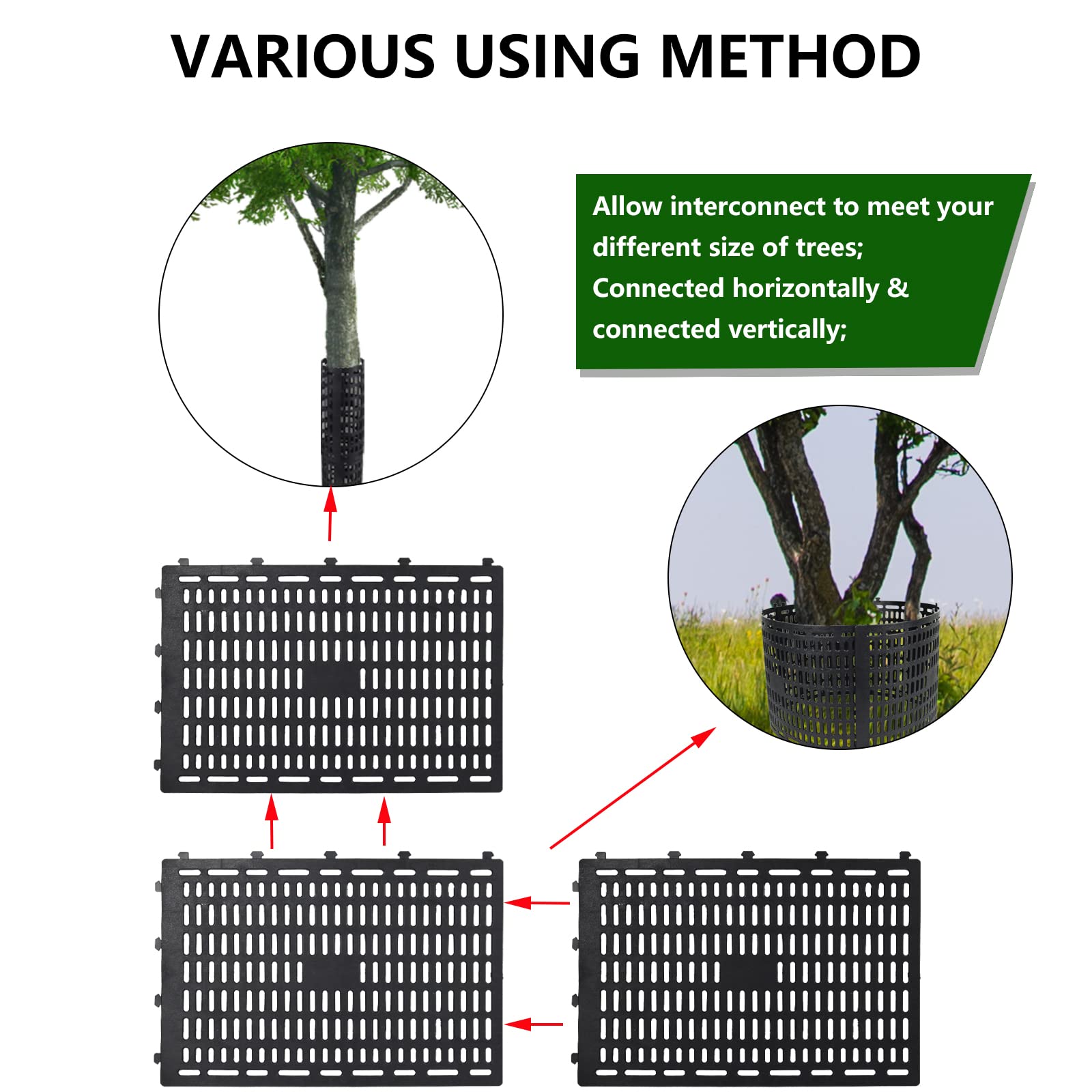 VARIOUS USING METHOD

Allow interconnect to meet your different size of trees;
Connected horizontally & connected vertically;