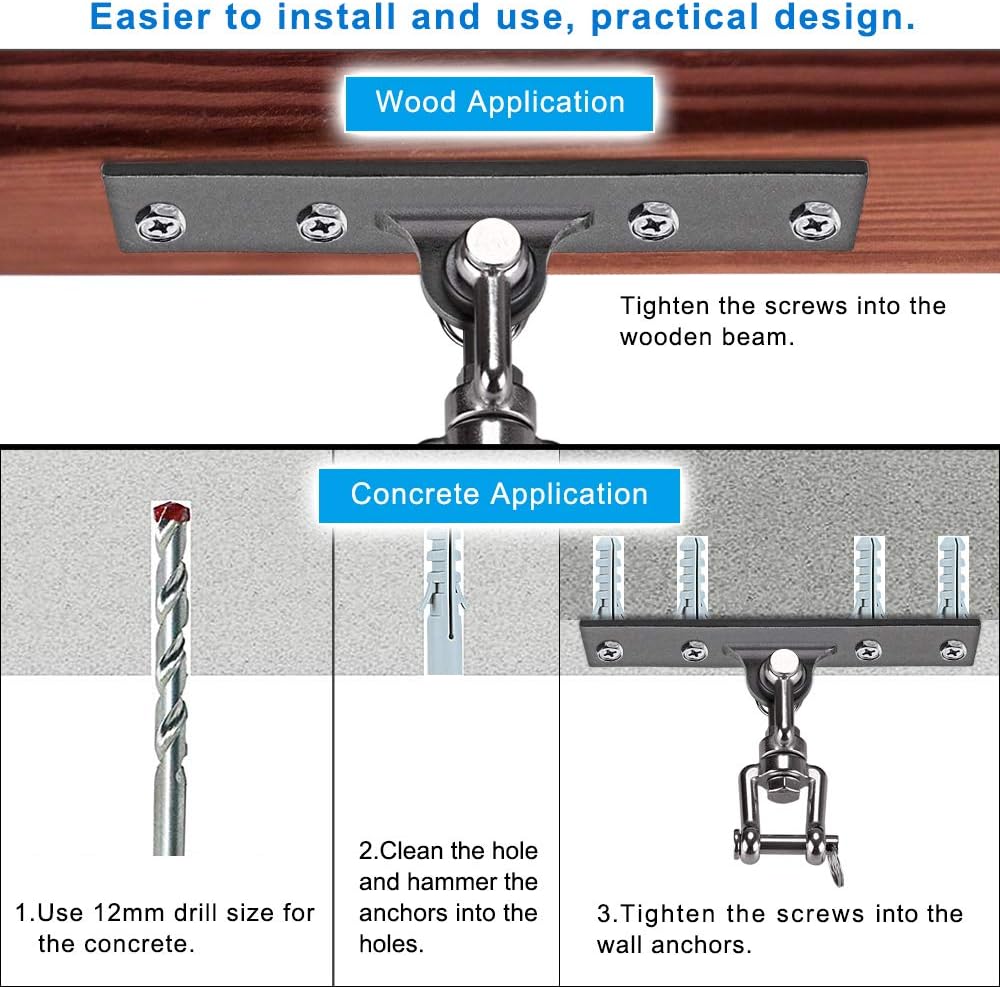 Easier to install and use, practical design.

Wood Application

Tighten the screws into the wooden beam.

Concrete Application

1.Use 12mm drill size for the concrete.

2.Clean the hole and hammer the anchors into the holes.

3.Tighten the screws into the wall anchors.