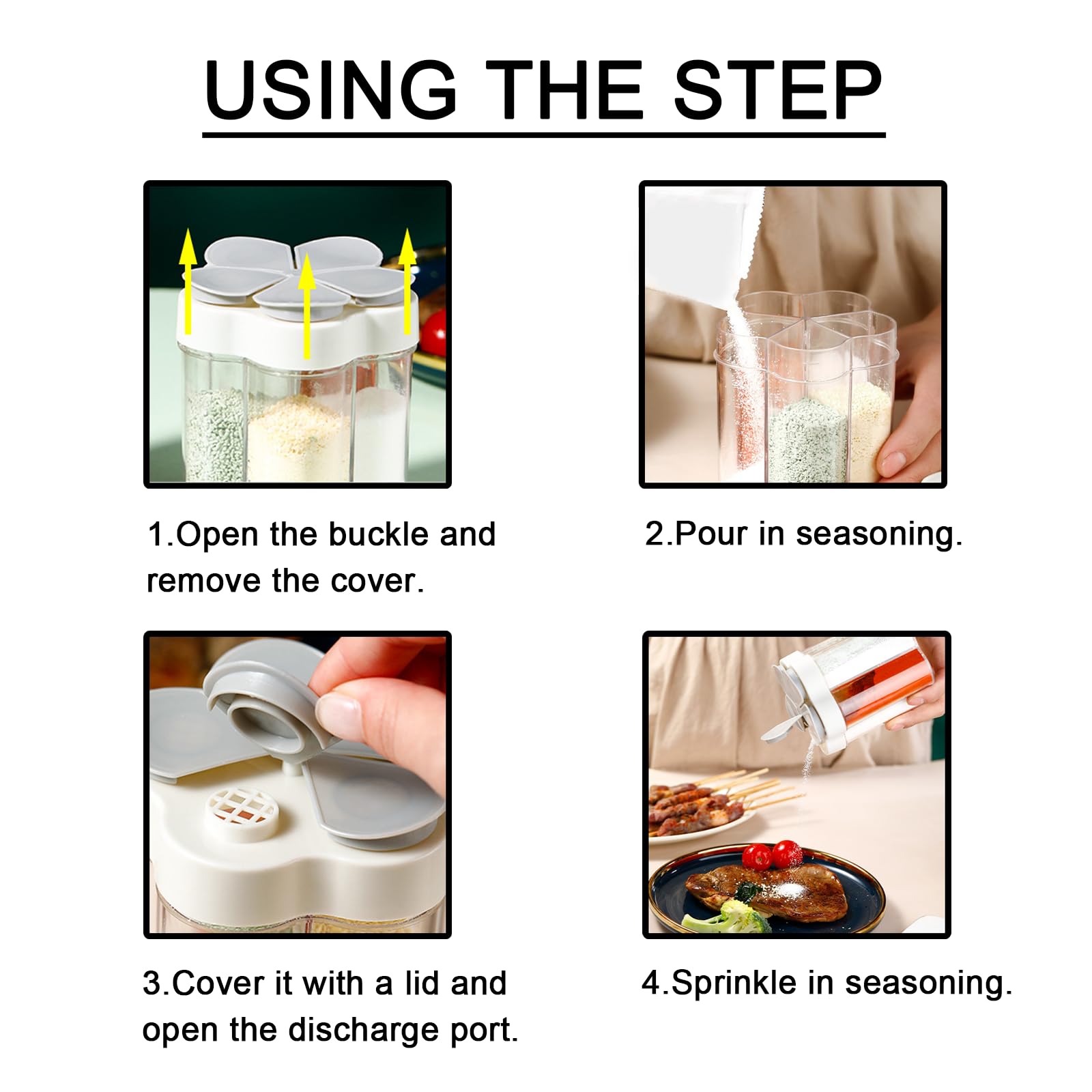 USING THE STEP

1.Open the buckle and remove the cover.

2.Pour in seasoning.

3.Cover it with a lid and open the discharge port.

4.Sprinkle in seasoning.