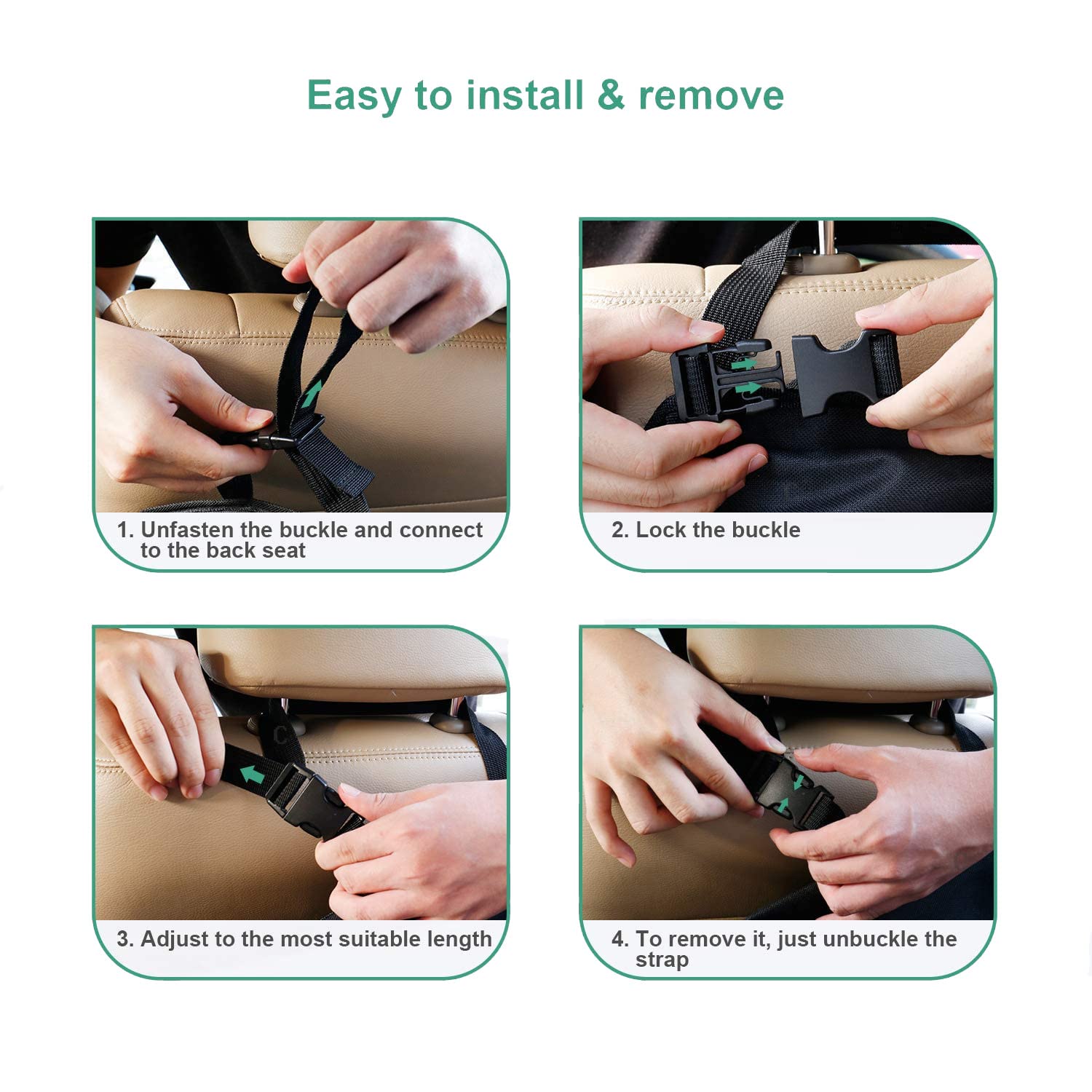 Easy to install & remove

1. Unfasten the buckle and connect to the back seat

2. Lock the buckle

3. Adjust to the most suitable length

4. To remove it, just unbuckle the strap