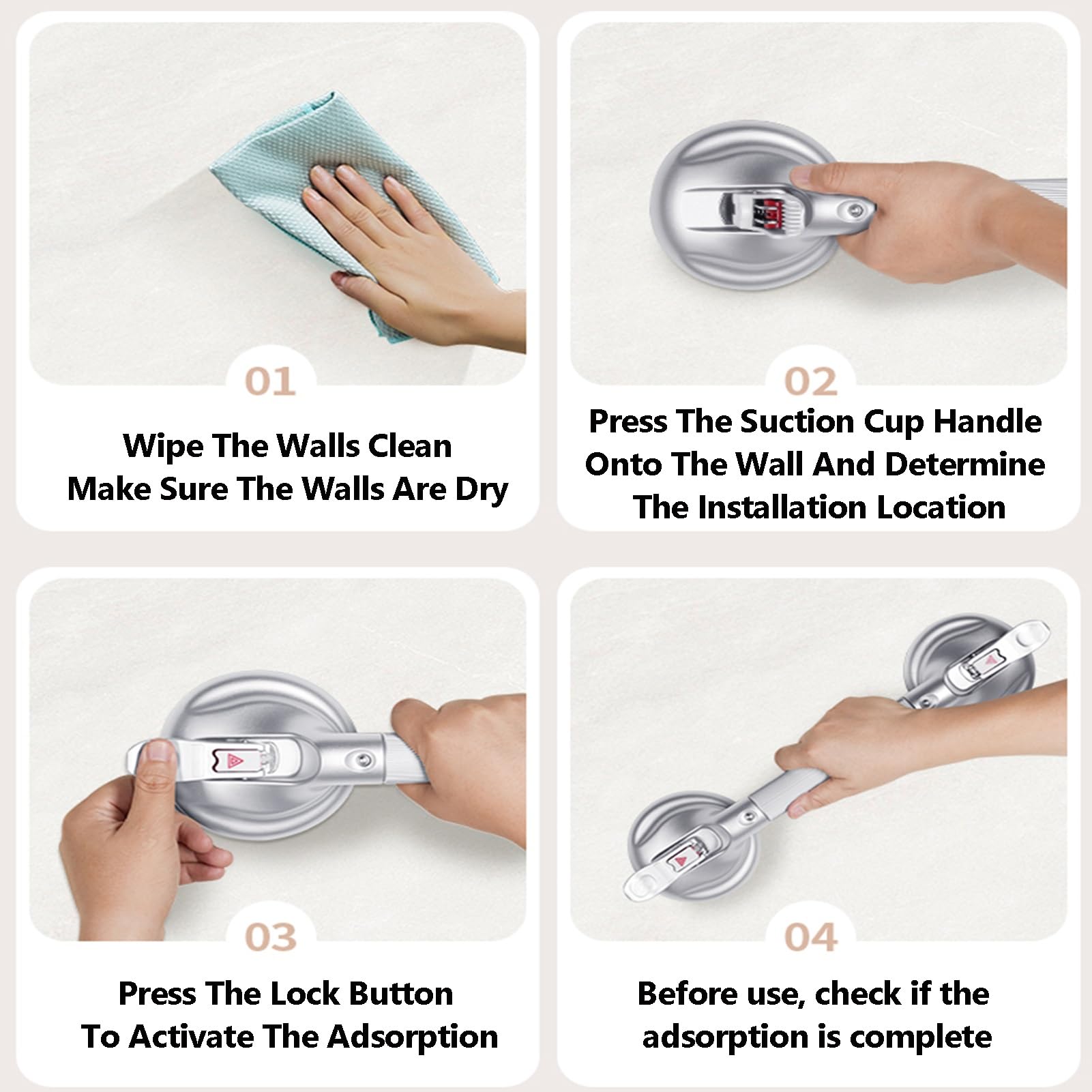 01

Wipe The Walls Clean
Make Sure The Walls Are Dry

02

Press The Suction Cup Handle
Onto The Wall And Determine
The Installation Location

03

Press The Lock Button
To Activate The Adsorption

04

Before use, check if the
adsorption is complete