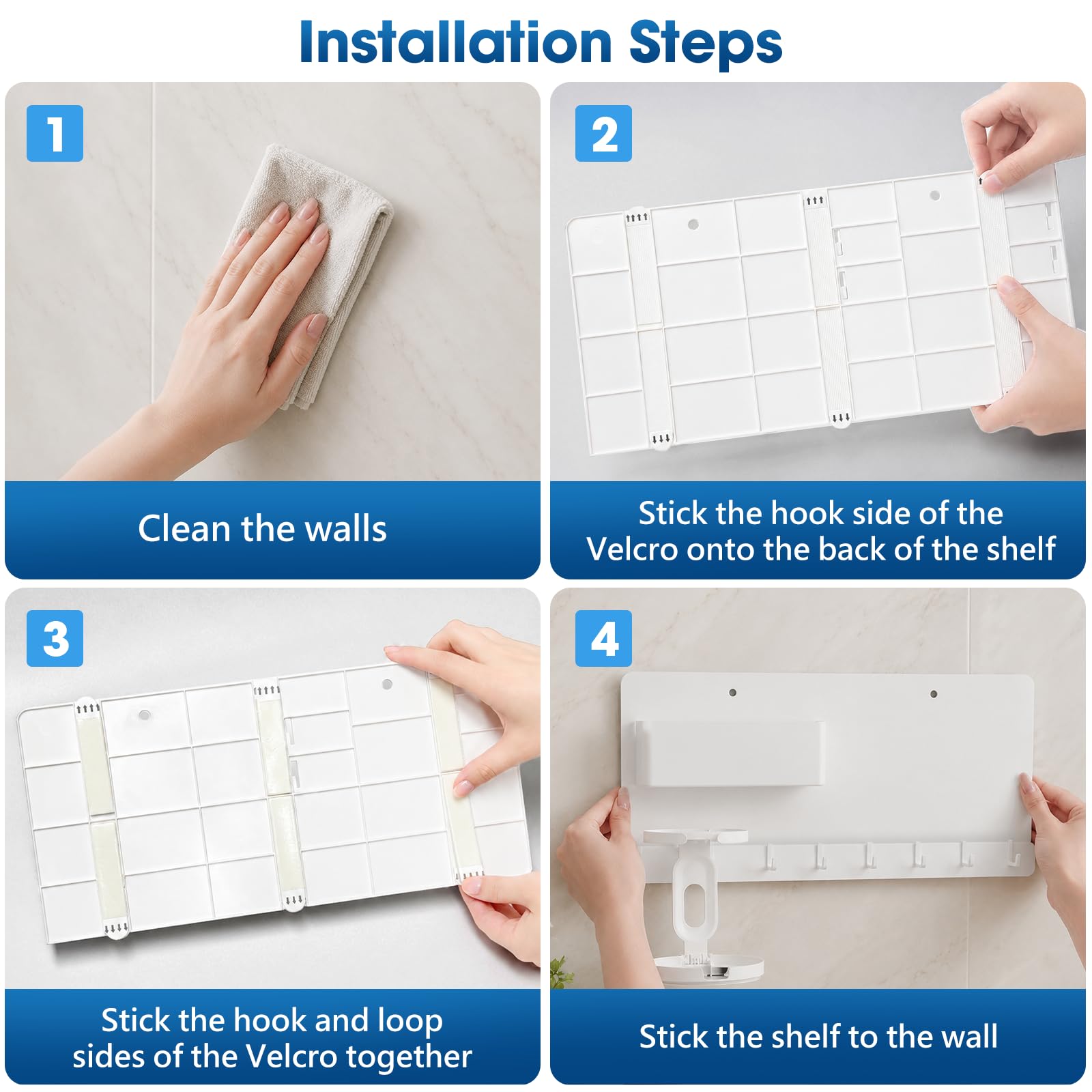 Installation Steps

1

Clean the walls

2

Stick the hook side of the Velcro onto the back of the shelf

3

Stick the hook and loop sides of the Velcro together

4

Stick the shelf to the wall