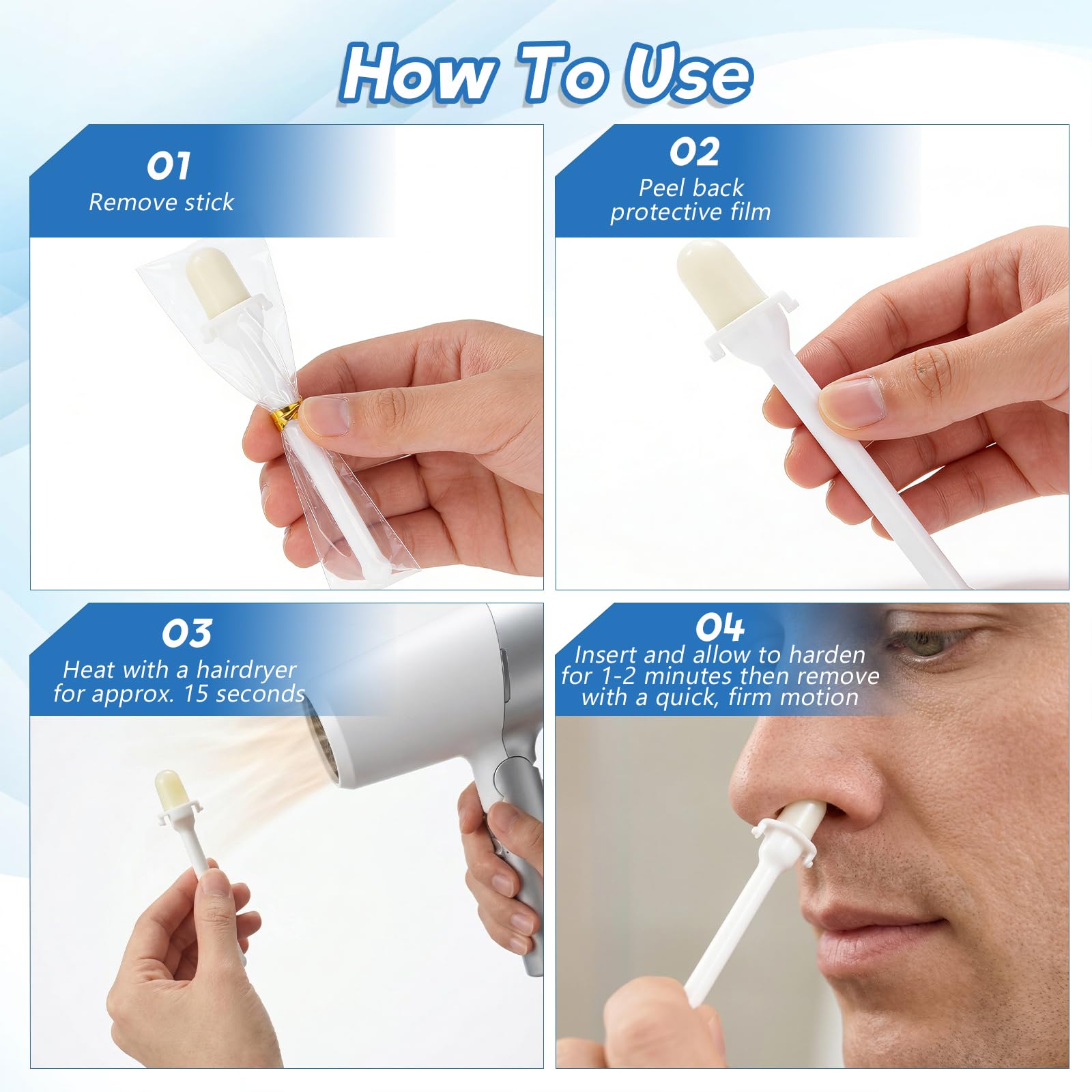 How To Use

01
Remove stick

02
Peel back protective film

03
Heat with a hairdryer for approx. 15 seconds

04
Insert and allow to harden for 1-2 minutes then remove with a quick, firm motion