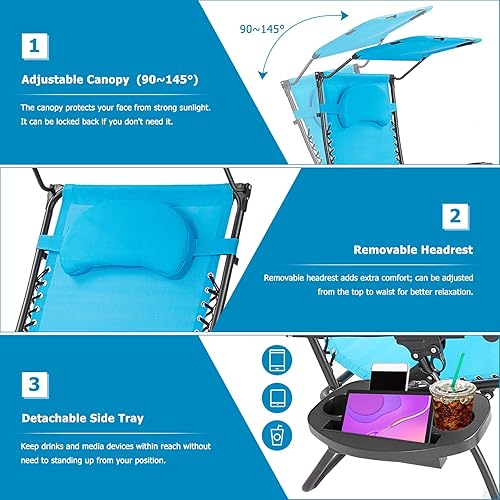 1

Adjustable Canopy (90~145°)

The canopy protects your face from strong sunlight. It can be locked back if you don't need it.

90~145°

2

Removable Headrest

Removable headrest adds extra comfort; can be adjusted from the top to waist for better relaxation.

3

Detachable Side Tray

Keep drinks and media devices within reach without need to standing up from your position.