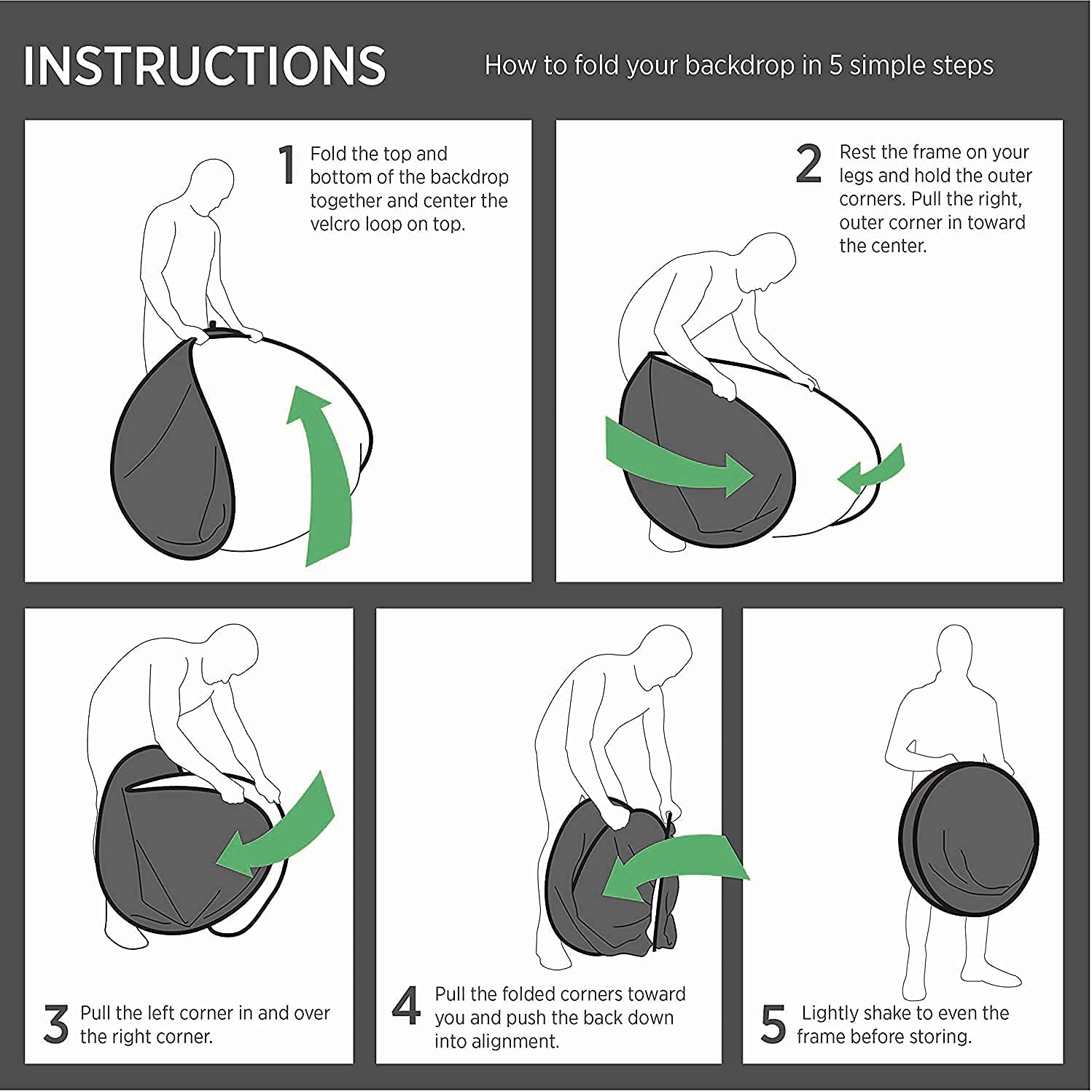 INSTRUCTIONS

How to fold your backdrop in 5 simple steps

1 Fold the top and bottom of the backdrop together and center the velcro loop on top.

2 Rest the frame on your legs and hold the outer corners. Pull the right, outer corner in toward the center.

3 Pull the left corner in and over the right corner.

4 Pull the folded corners toward you and push the back down into alignment.

5 Lightly shake to even the frame before storing.