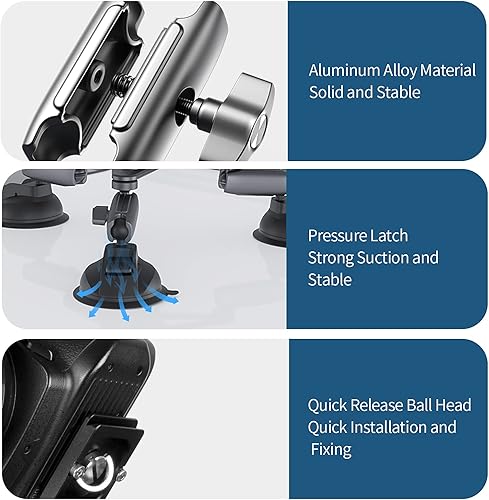 Aluminum Alloy Material
Solid and Stable

Pressure Latch
Strong Suction and
Stable

Quick Release Ball Head
Quick Installation and
Fixing