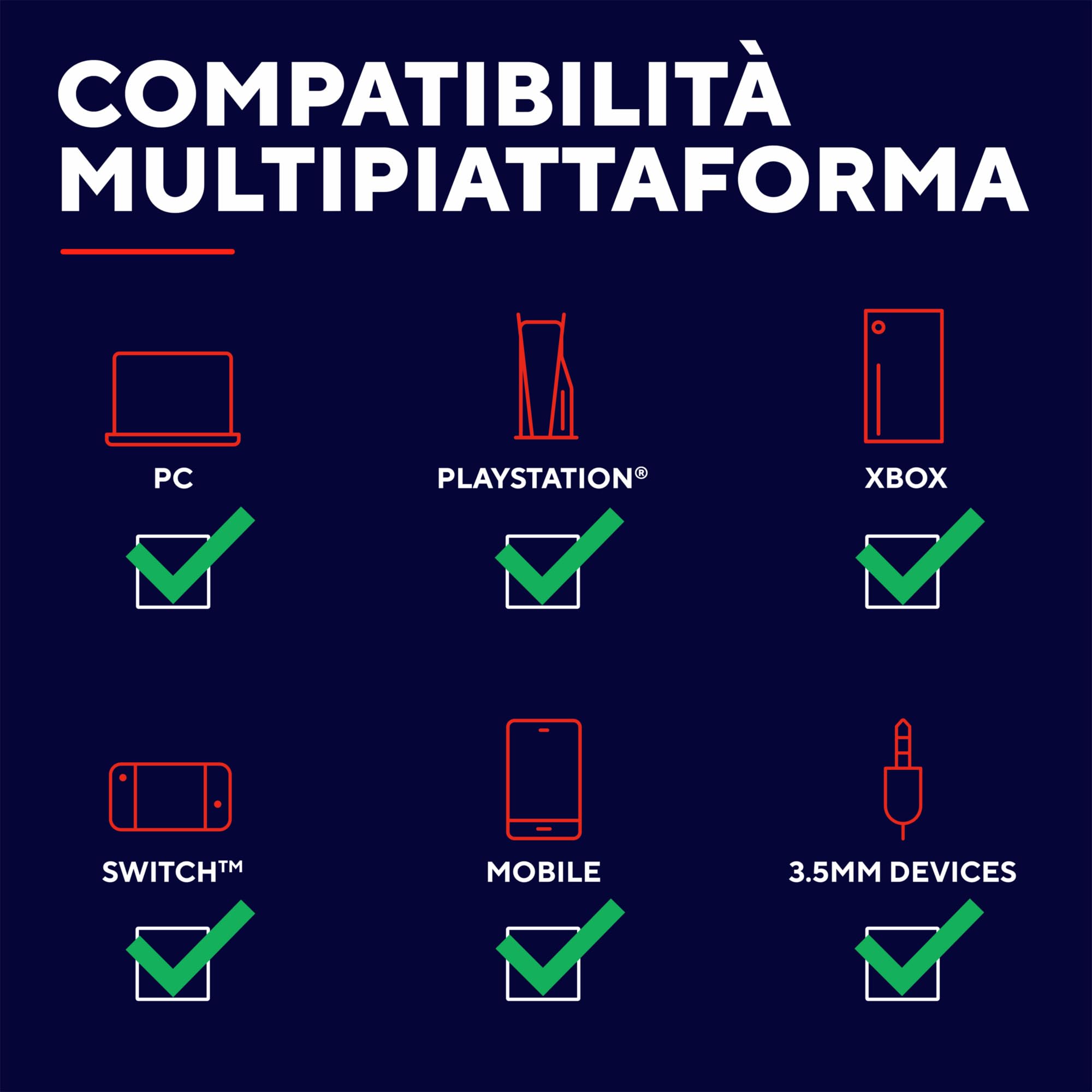 COMPATIBILITÀ MULTIPIATTAFORMA

PC

PLAYSTATION®

XBOX

SWITCH™

MOBILE

3.5MM DEVICES