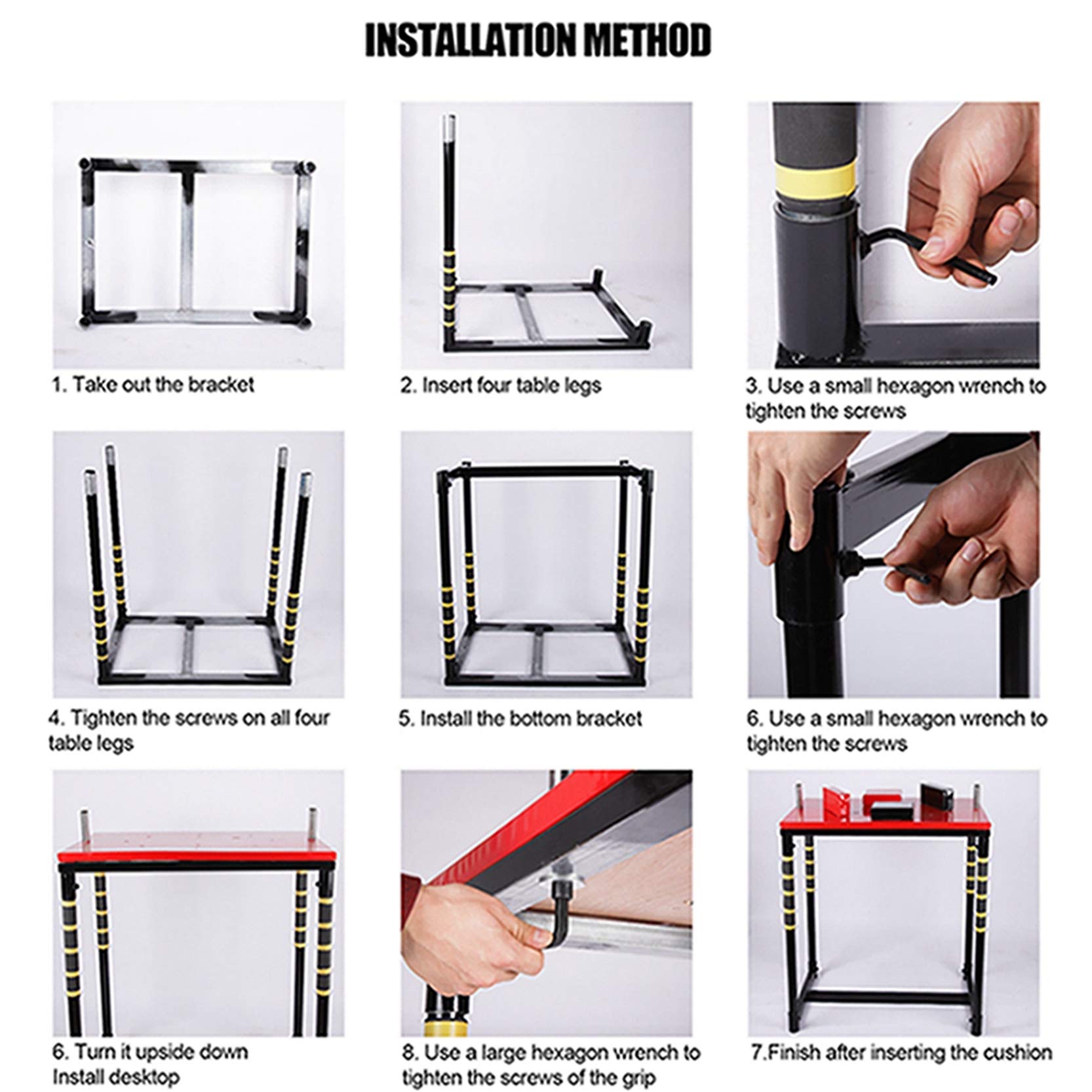 INSTALLATION METHOD

1. Take out the bracket

2. Insert four table legs

3. Use a small hexagon wrench to tighten the screws

4. Tighten the screws on all four table legs

5. Install the bottom bracket

6. Use a small hexagon wrench to tighten the screws

6. Turn it upside down Install desktop

8. Use a large hexagon wrench to tighten the screws of the grip

7.Finish after inserting the cushion