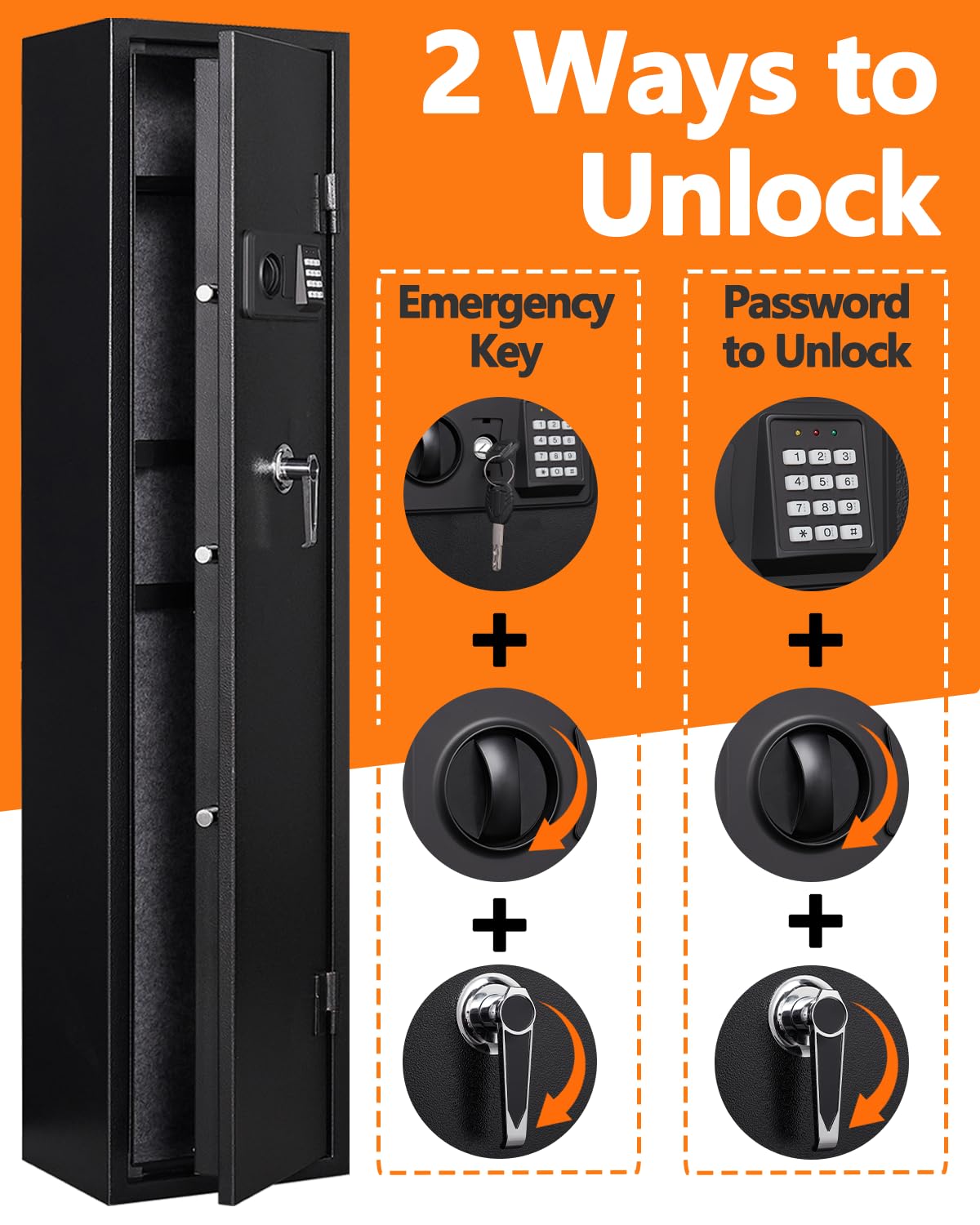 2 Ways to Unlock

Emergency Key

+

+

Password to Unlock

1 2 3
4 5 6
7 8 9
* 0 #

+

+