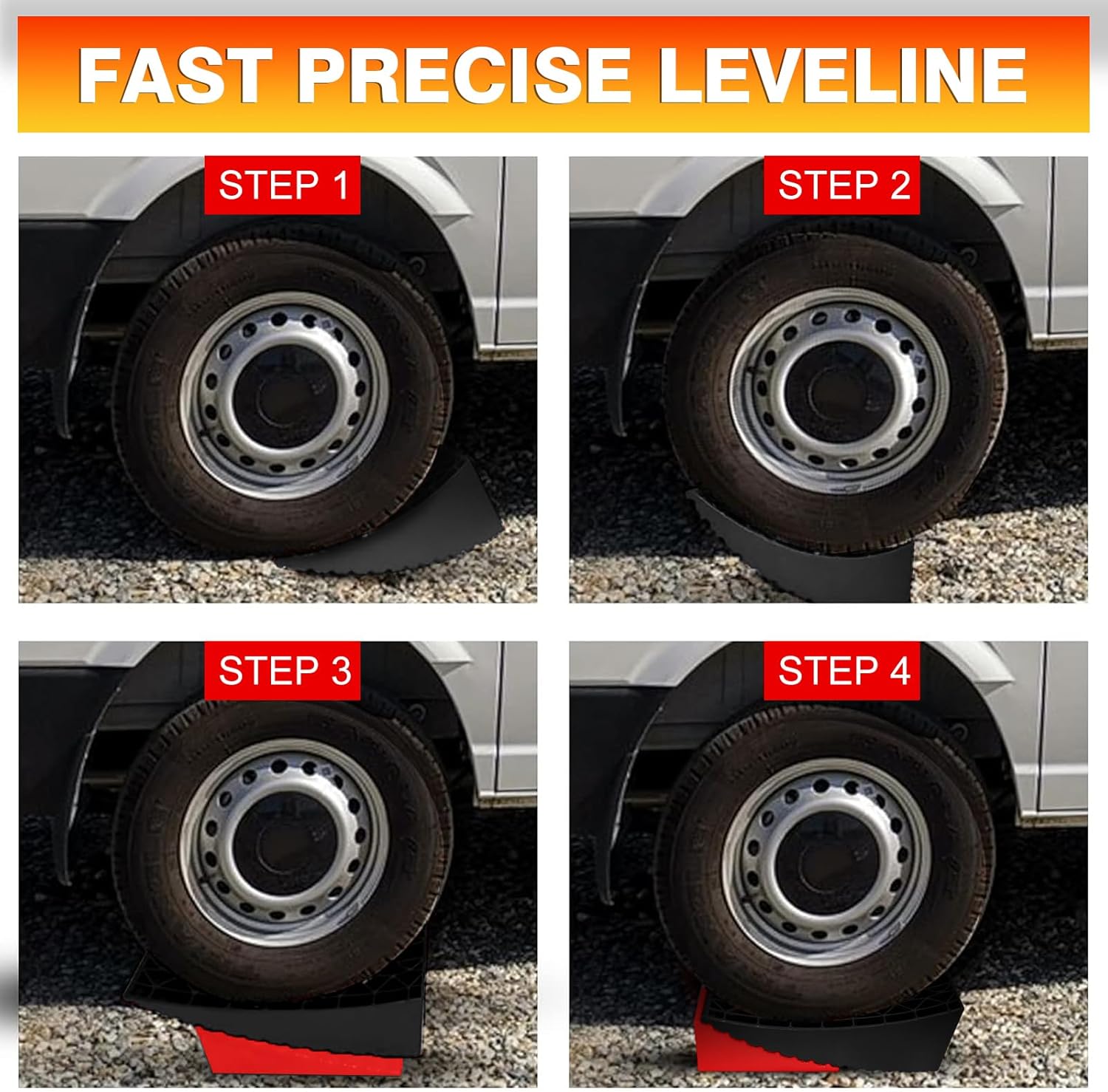 FAST PRECISE LEVELINE

STEP 1

STEP 2

STEP 3

STEP 4