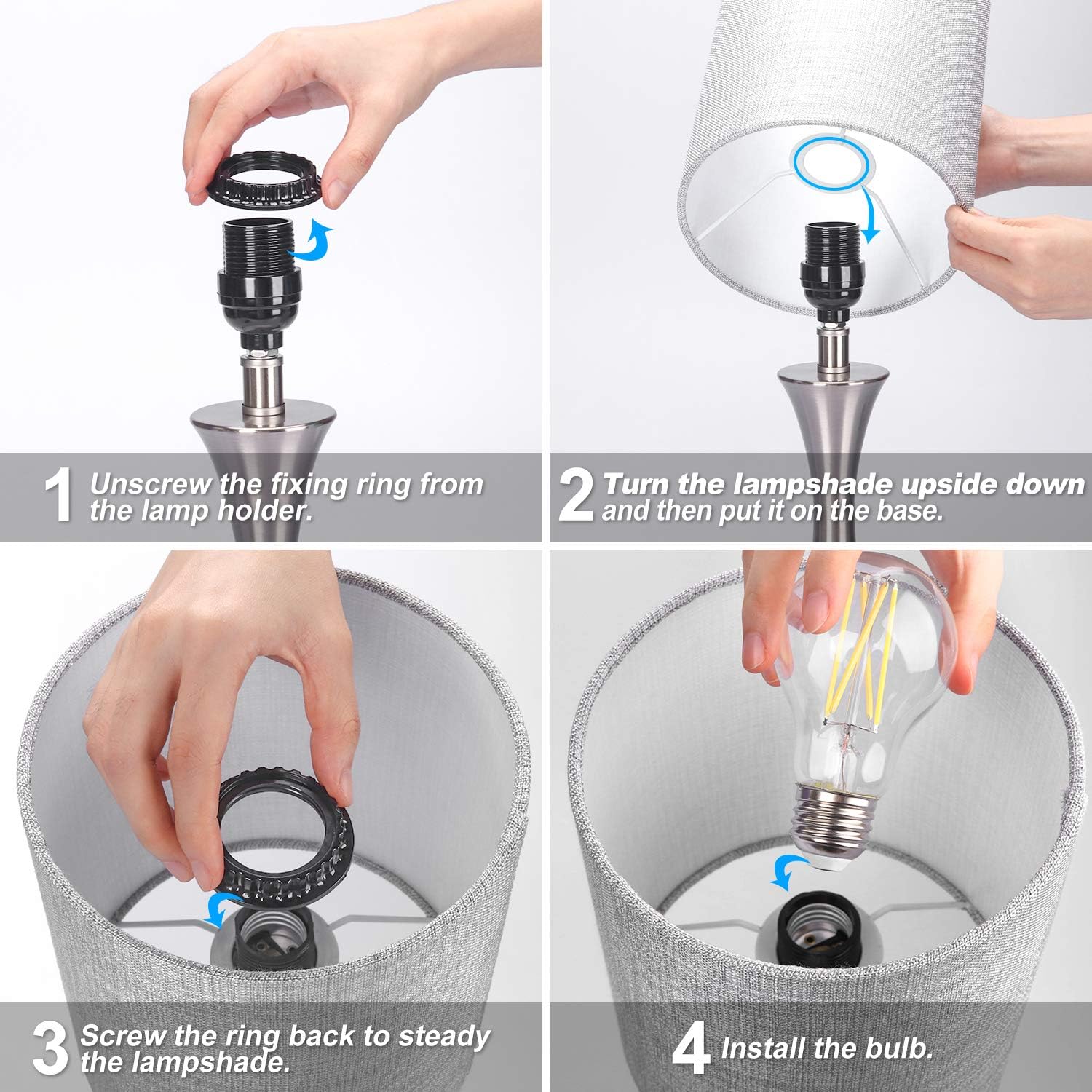 1 Unscrew the fixing ring from the lamp holder.

2 Turn the lampshade upside down and then put it on the base.

3 Screw the ring back to steady the lampshade.

4 Install the bulb.