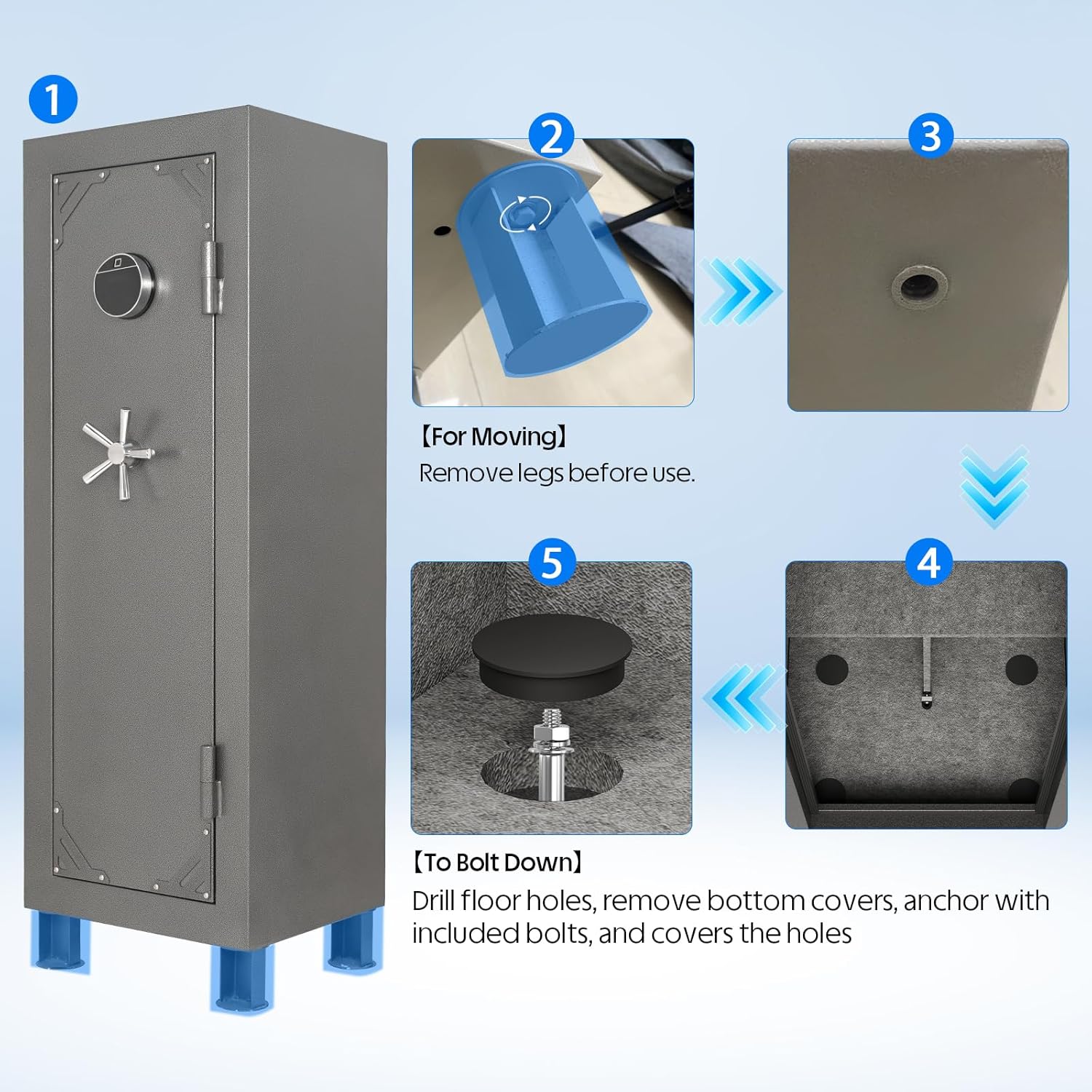 1

2

3

【For Moving】
Remove legs before use.

5

4

【To Bolt Down】
Drill floor holes, remove bottom covers, anchor with included bolts, and covers the holes