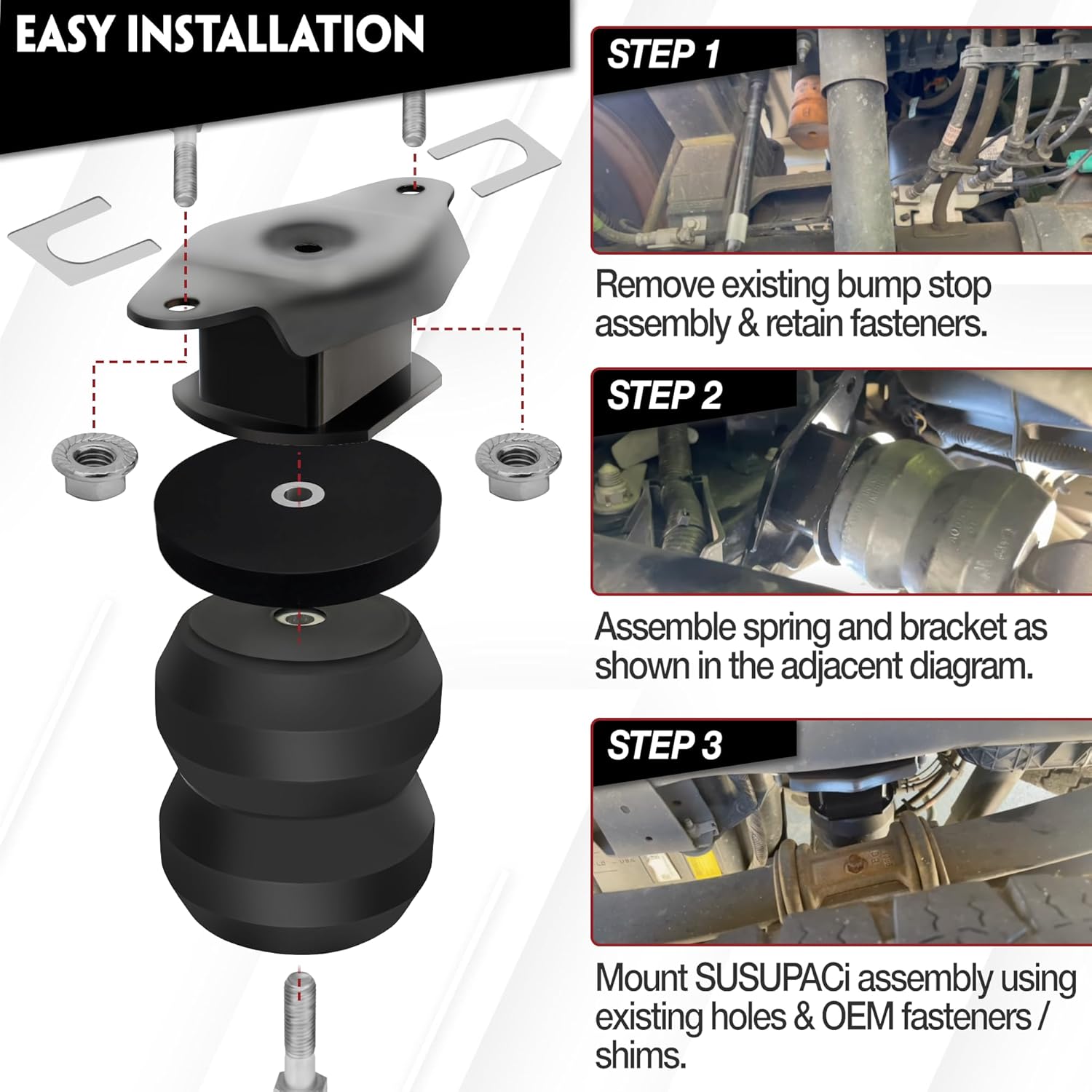 EASY INSTALLATION

STEP 1

Remove existing bump stop assembly & retain fasteners.

STEP 2

Assemble spring and bracket as shown in the adjacent diagram.

STEP 3

Mount SUSUPACi assembly using existing holes & OEM fasteners / shims.