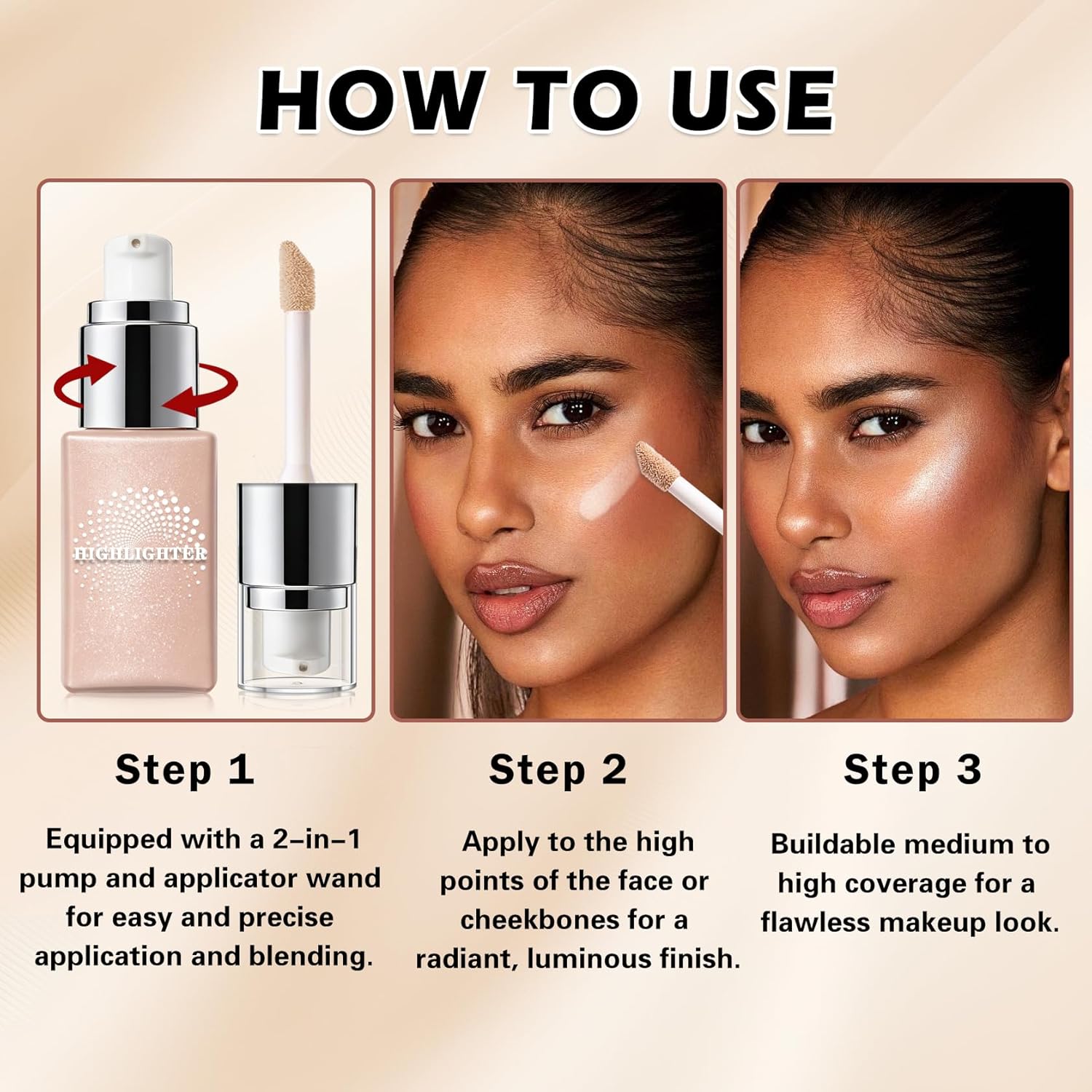 HOW TO USE

HIGHLIGHTER

Step 1

Equipped with a 2-in-1 pump and applicator wand for easy and precise application and blending.

Step 2

Apply to the high points of the face or cheekbones for a radiant, luminous finish.

Step 3

Buildable medium to high coverage for a flawless makeup look.