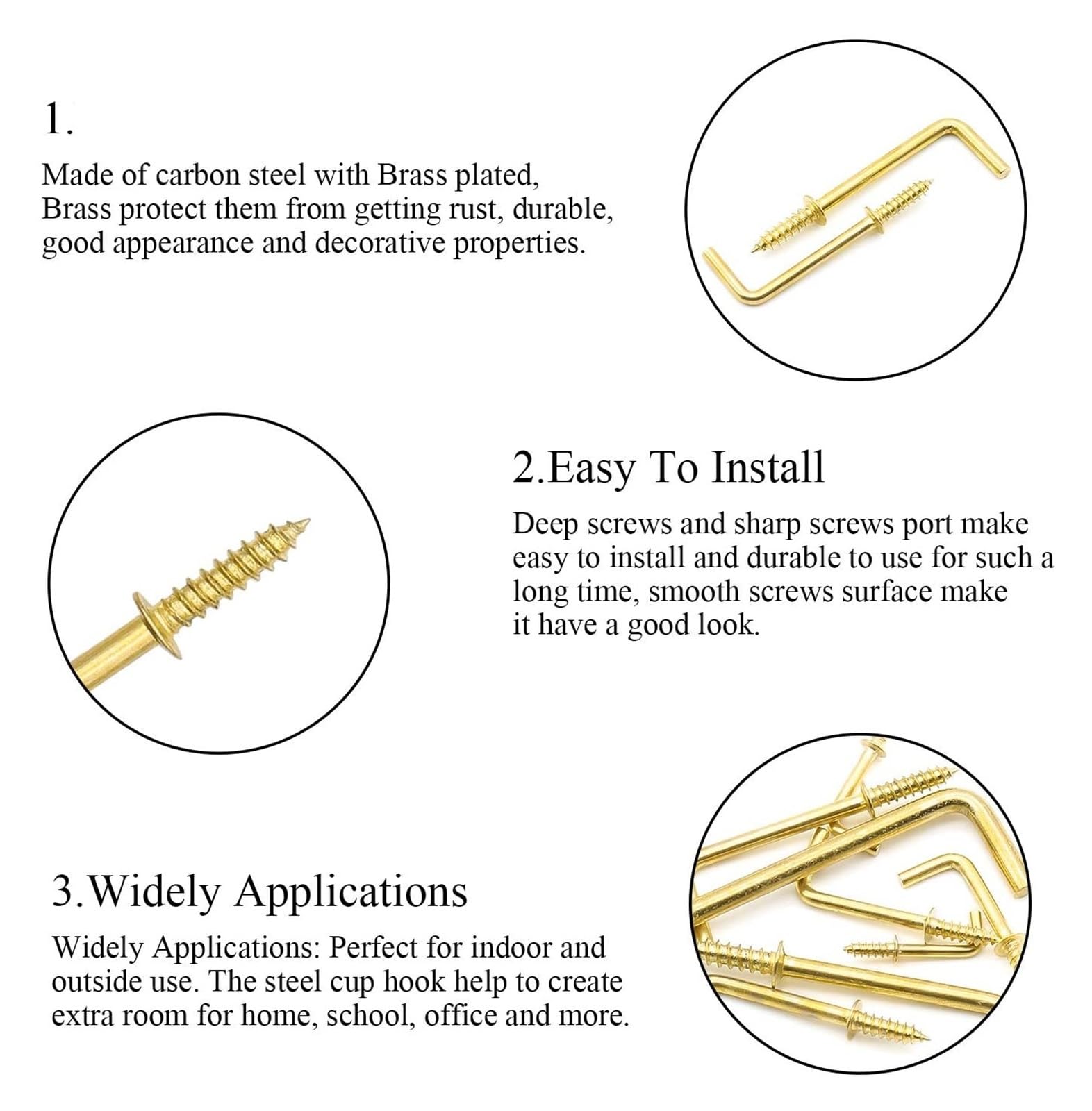 1.

Made of carbon steel with Brass plated, Brass protect them from getting rust, durable, good appearance and decorative properties.

2.Easy To Install

Deep screws and sharp screws port make easy to install and durable to use for such a long time, smooth screws surface make it have a good look.

3.Widely Applications

Widely Applications: Perfect for indoor and outside use. The steel cup hook help to create extra room for home, school, office and more.