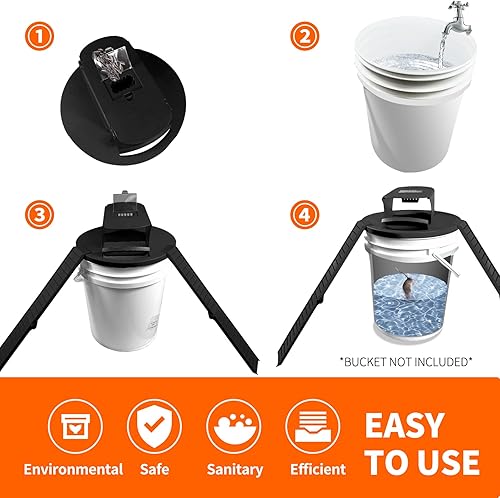 1

2

3

4

*BUCKET NOT INCLUDED*

Environmental

Safe

Sanitary

Efficient

EASY TO USE