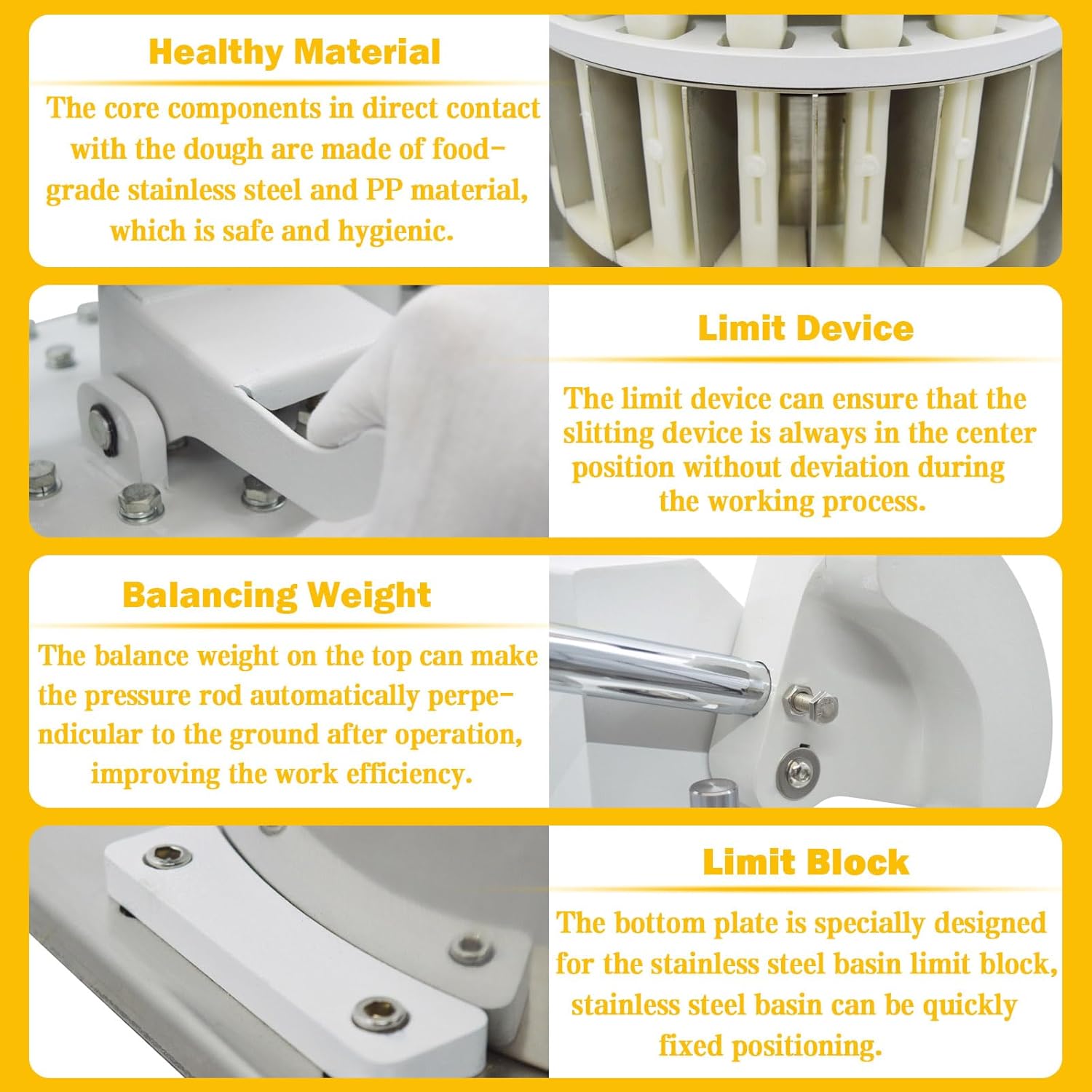 Healthy Material

The core components in direct contact with the dough are made of food-grade stainless steel and PP material, which is safe and hygienic.

Limit Device

The limit device can ensure that the slitting device is always in the center position without deviation during the working process.

Balancing Weight

The balance weight on the top can make the pressure rod automatically perpendicular to the ground after operation, improving the work efficiency.

Limit Block

The bottom plate is specially designed for the stainless steel basin limit block, stainless steel basin can be quickly fixed positioning.