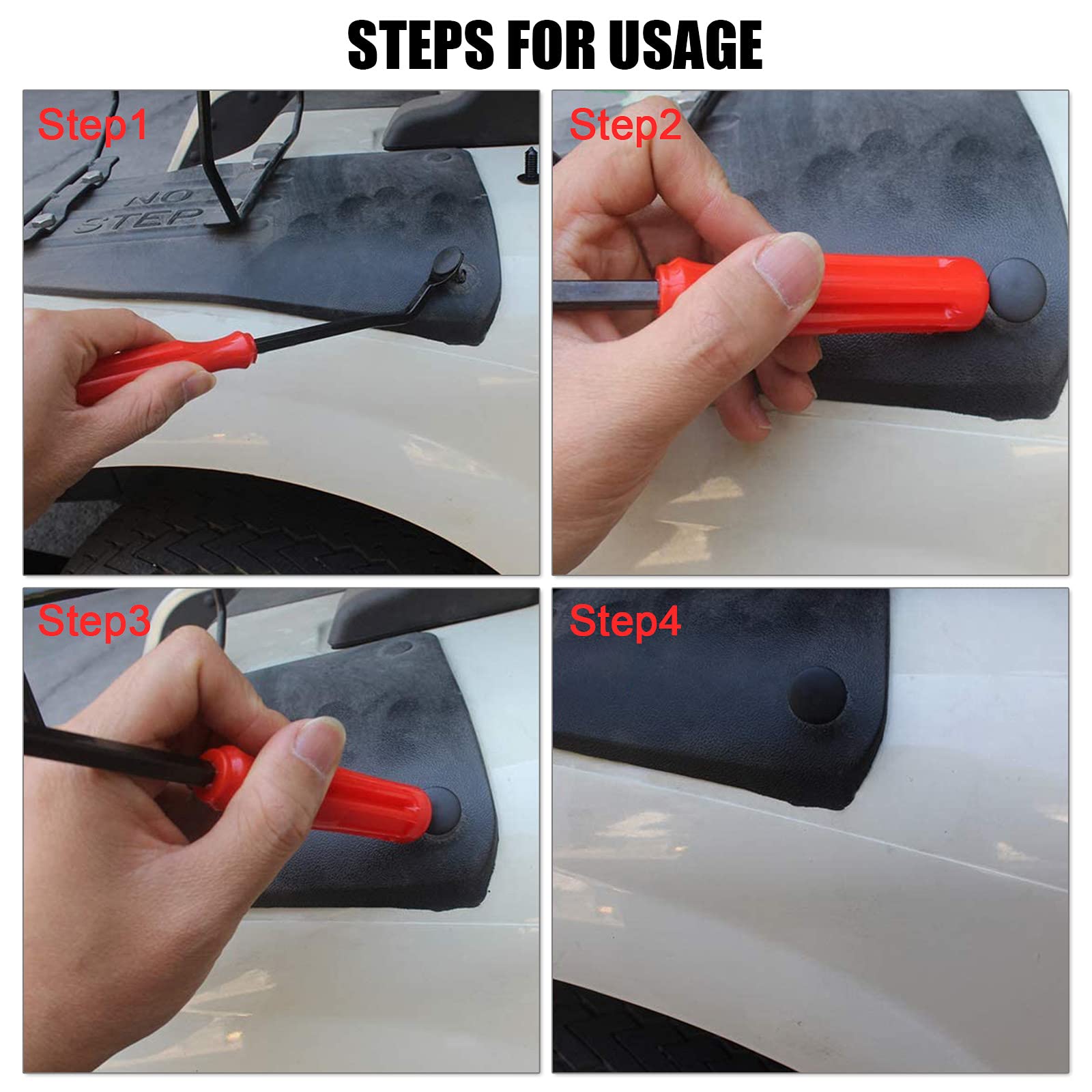 STEPS FOR USAGE

Step1

NO STEP

Step2

Step3

Step4