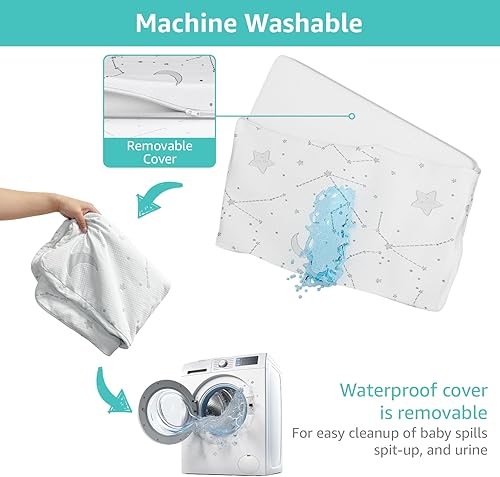 Machine Washable

Removable Cover

Waterproof cover is removable

For easy cleanup of baby spills spit-up, and urine