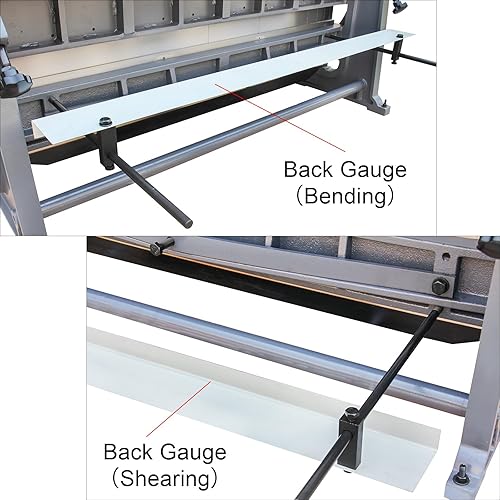 Back Gauge
(Bending)

Back Gauge
(Shearing)