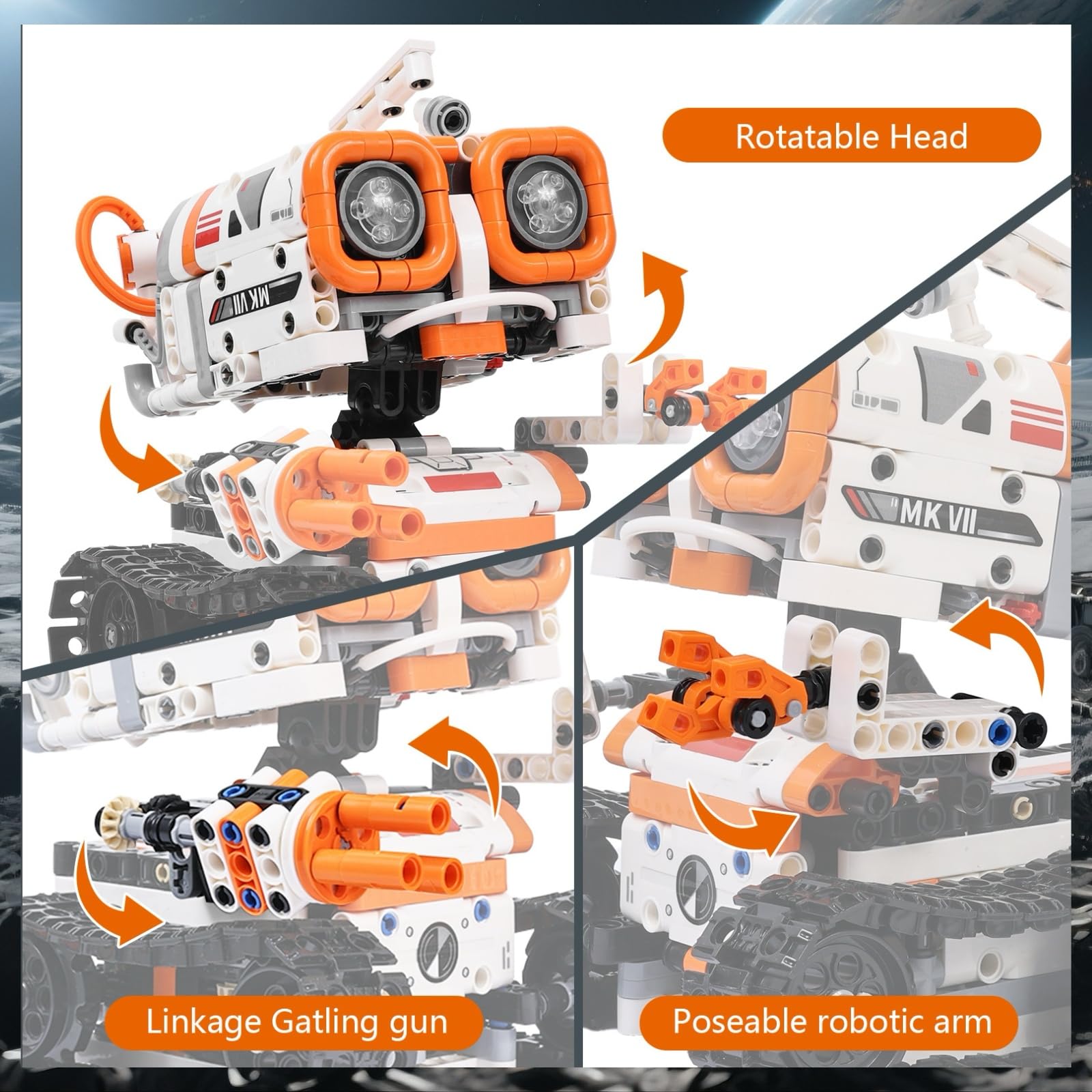 Rotatable Head

MK VII

MK VII

Linkage Gatling gun

Poseable robotic arm