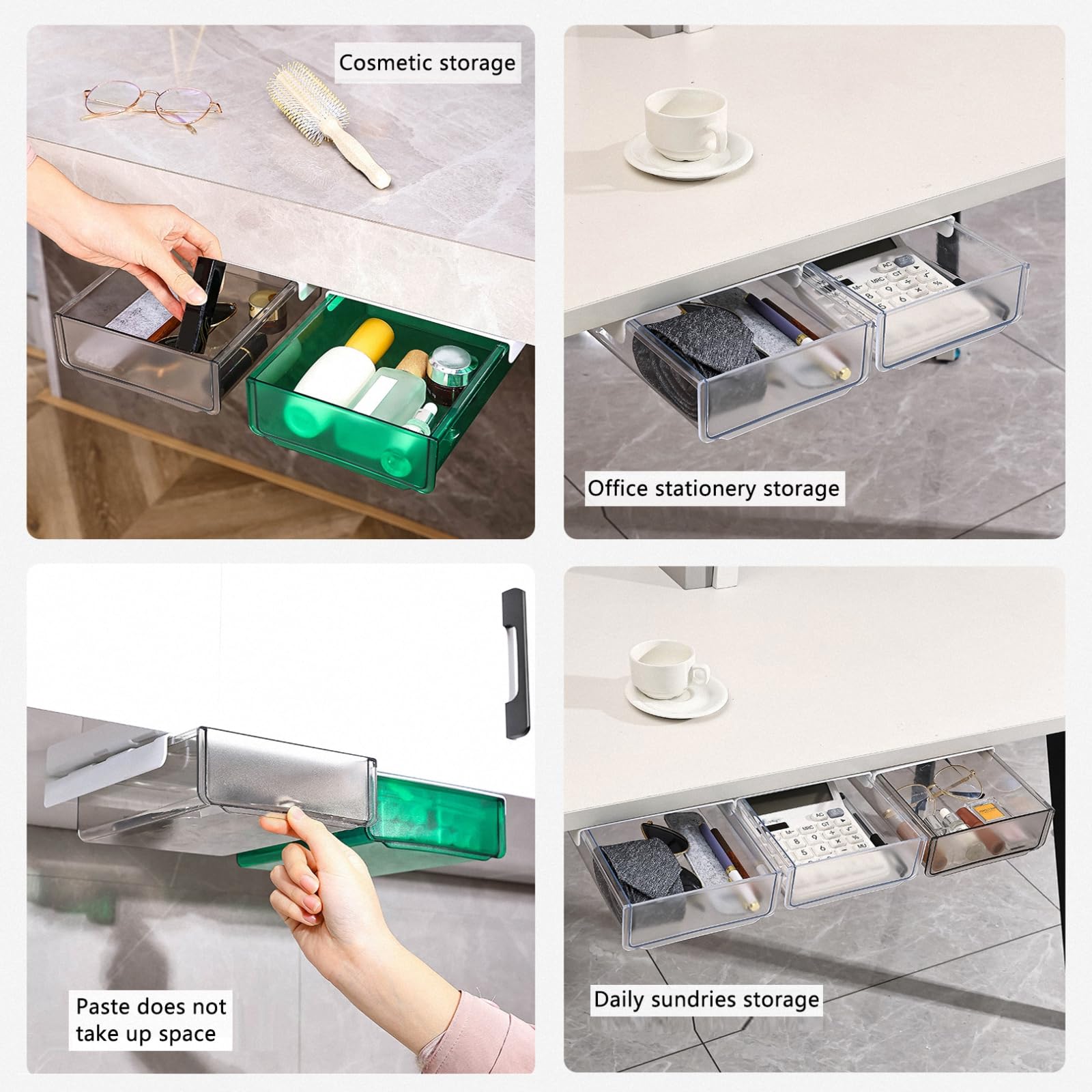 Cosmetic storage

Office stationery storage

Paste does not take up space

Daily sundries storage