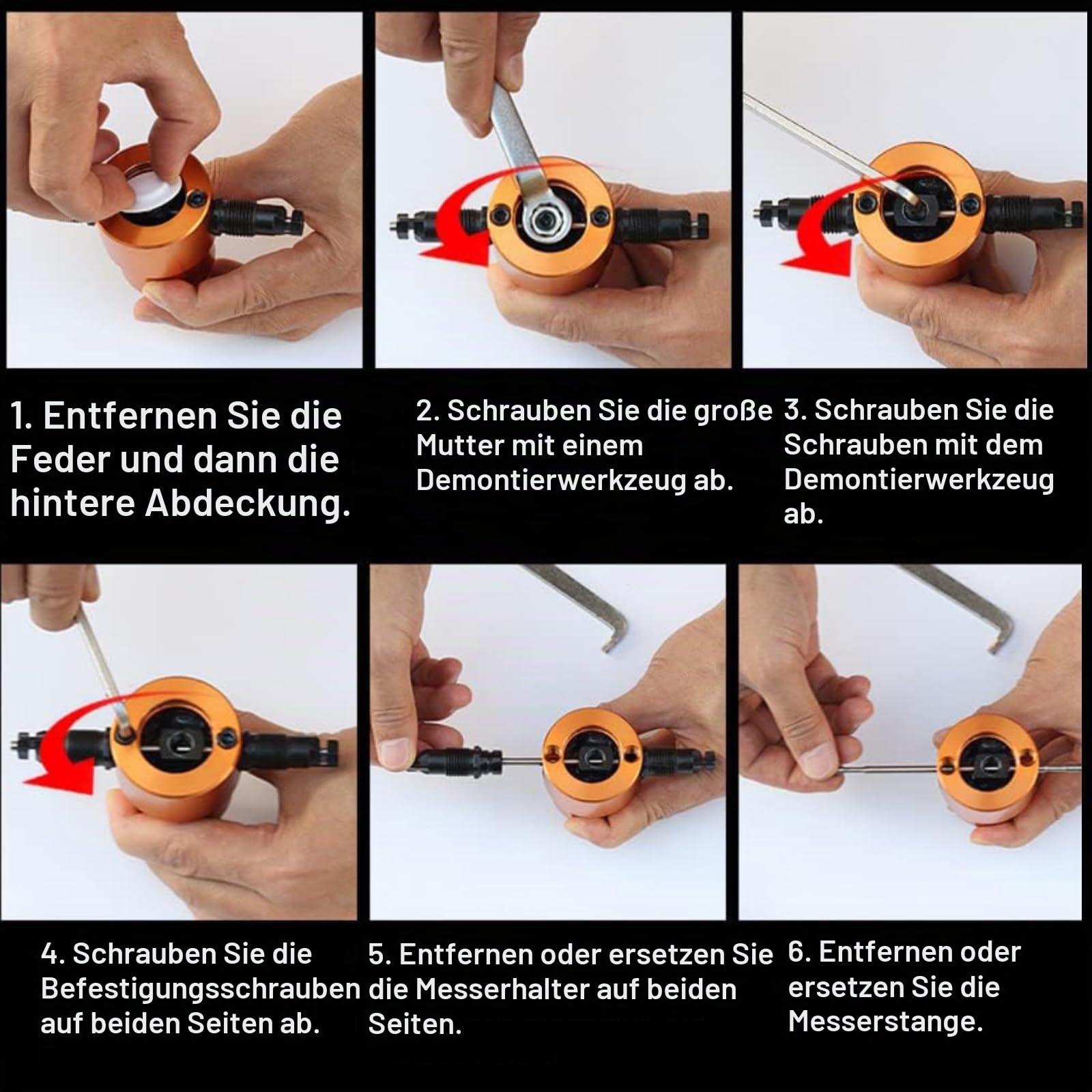 1. Entfernen Sie die Feder und dann die hintere Abdeckung.

2. Schrauben Sie die große Mutter mit einem Demontierwerkzeug ab.

3. Schrauben Sie die Schrauben mit dem Demontierwerkzeug ab.

4. Schrauben Sie die Befestigungsschrauben auf beiden Seiten ab.

5. Entfernen oder ersetzen Sie die Messerhalter auf beiden Seiten.

6. Entfernen oder ersetzen Sie die Messerstange.