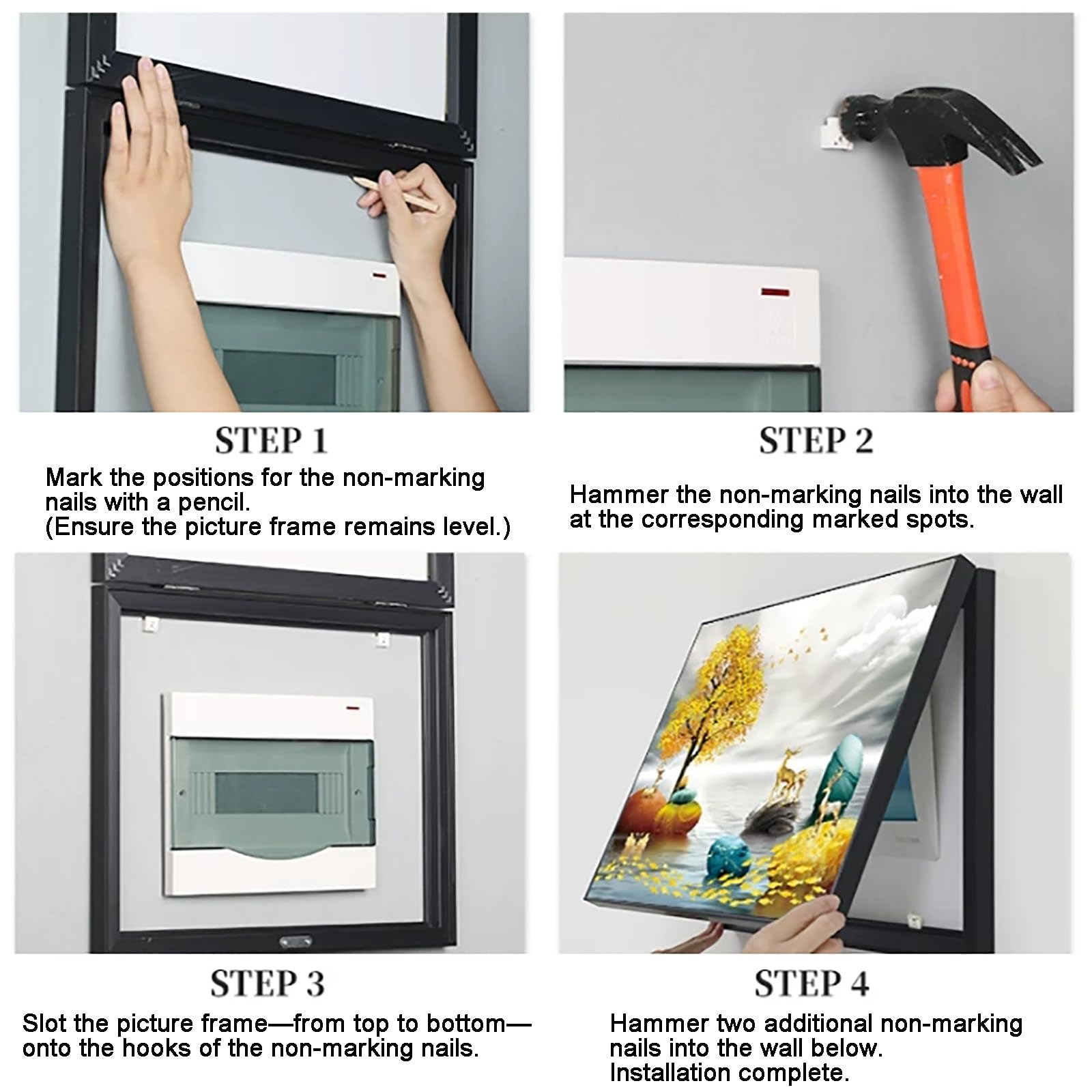 STEP 1
Mark the positions for the non-marking nails with a pencil.
(Ensure the picture frame remains level.)

STEP 2
Hammer the non-marking nails into the wall at the corresponding marked spots.

STEP 3
Slot the picture frame—from top to bottom—onto the hooks of the non-marking nails.

STEP 4
Hammer two additional non-marking nails into the wall below.
Installation complete.