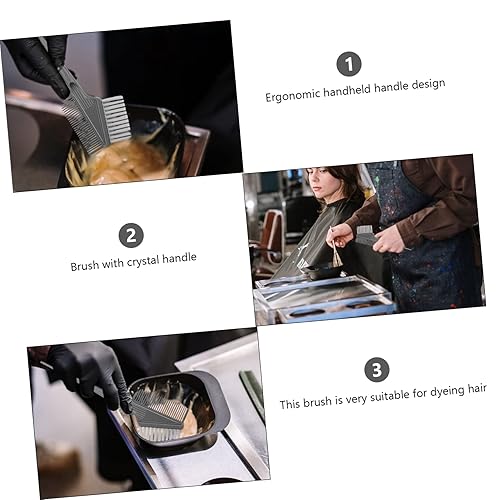 1
Ergonomic handheld handle design

2
Brush with crystal handle

3
This brush is very suitable for dyeing hair