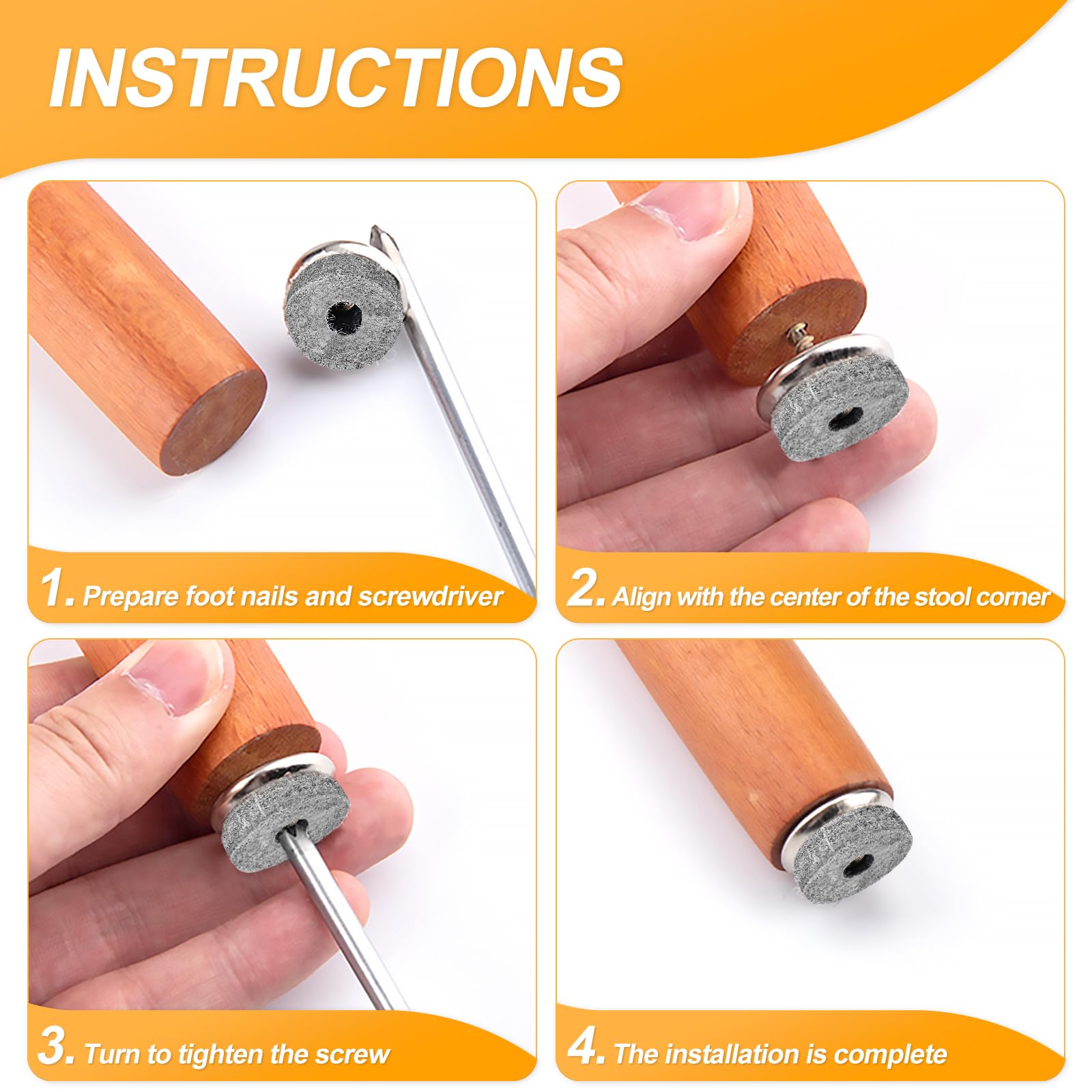 INSTRUCTIONS

1. Prepare foot nails and screwdriver

2. Align with the center of the stool corner

3. Turn to tighten the screw

4. The installation is complete