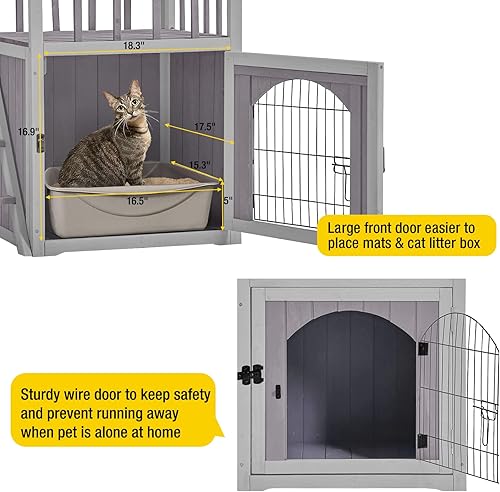 18.3"
16.9"
17.5"
15.3"
16.5"
5"

Large front door easier to place mats & cat litter box

Sturdy wire door to keep safety and prevent running away when pet is alone at home