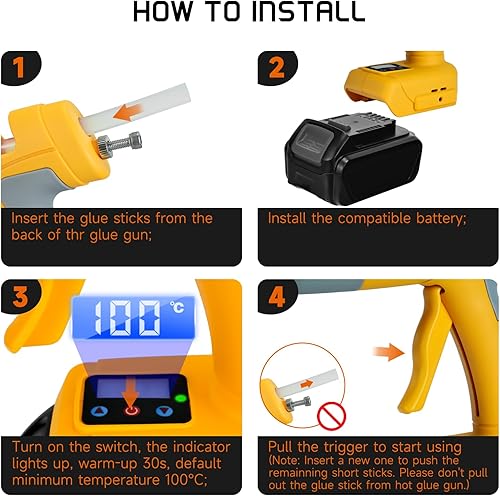 HOW TO INSTALL

1

Insert the glue sticks from the back of thr glue gun;

2

Install the compatible battery;

3

100 °C

Turn on the switch, the indicator lights up, warm-up 30s, default minimum temperature 100°C;

4

Pull the trigger to start using
(Note: Insert a new one to push the remainning short sticks. Please don't pull out the glue stick from hot glue gun.)