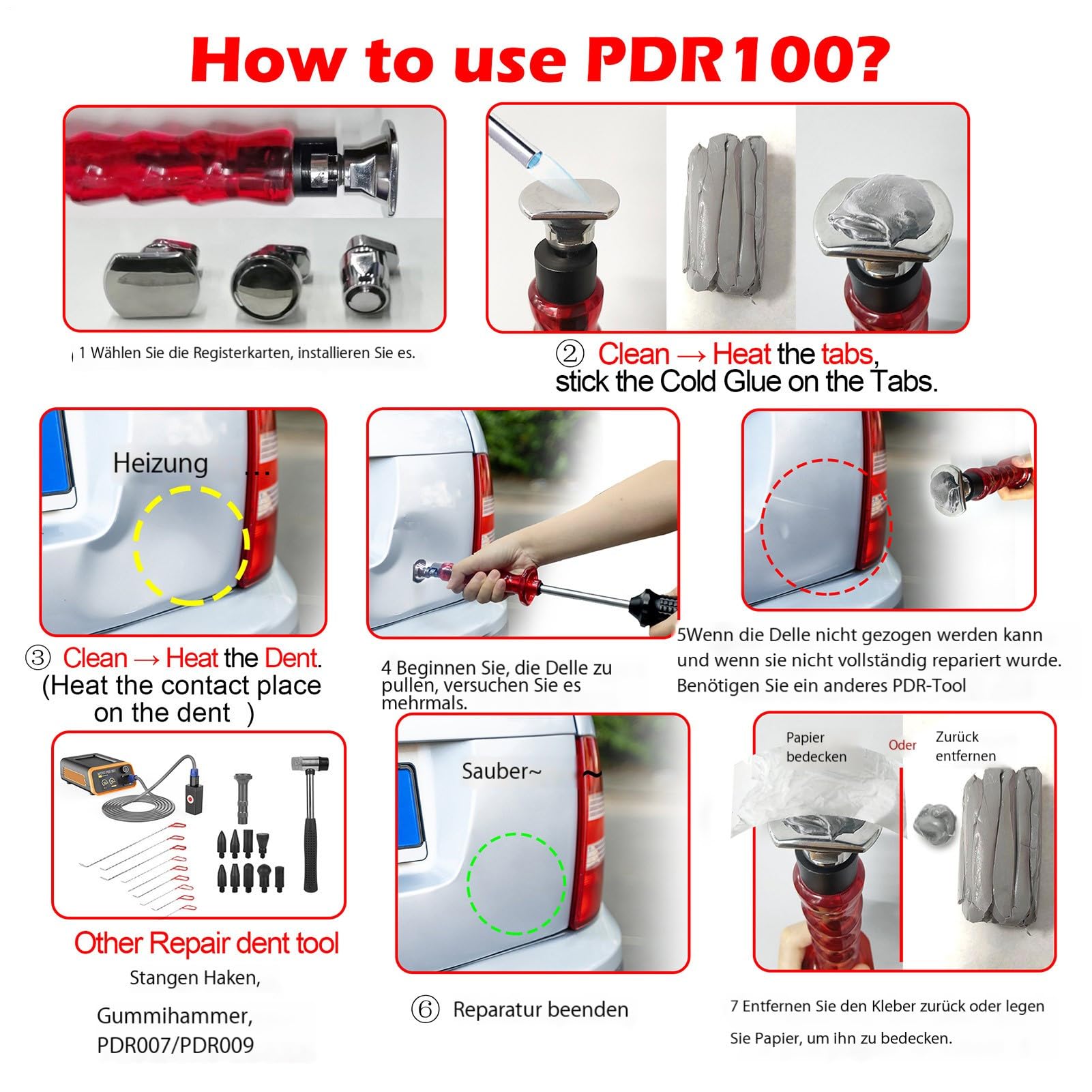 How to use PDR100?

1 Wählen Sie die Registerkarten, installieren Sie es.

② Clean → Heat the tabs, stick the Cold Glue on the Tabs.

Heizung ...

③ Clean → Heat the Dent. (Heat the contact place on the dent )

4 Beginnen Sie, die Delle zu pullen, versuchen Sie es mehrmals.

5Wenn die Delle nicht gezogen werden kann und wenn sie nicht vollständig repariert wurde. Benötigen Sie ein anderes PDR-Tool

Other Repair dent tool

Stangen Haken,

Gummihammer,

PDR007/PDR009

Sauber~ ~

⑥ Reparatur beenden

Papier bedecken

Oder

Zurück entfernen

7 Entfernen Sie den Kleber zurück oder legen Sie Papier, um ihn zu bedecken.