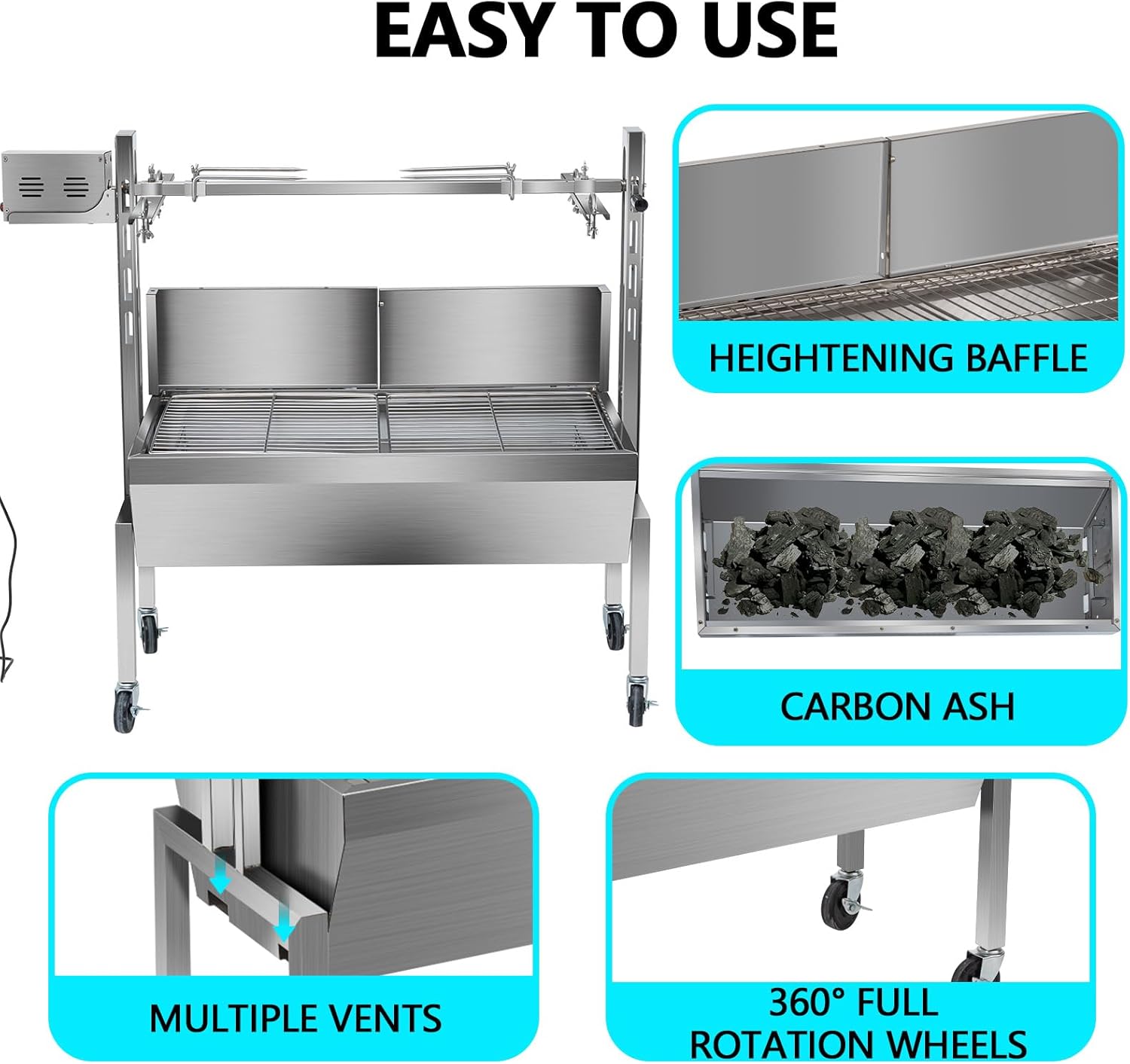 EASY TO USE

HEIGHTENING BAFFLE

CARBON ASH

MULTIPLE VENTS

360° FULL ROTATION WHEELS