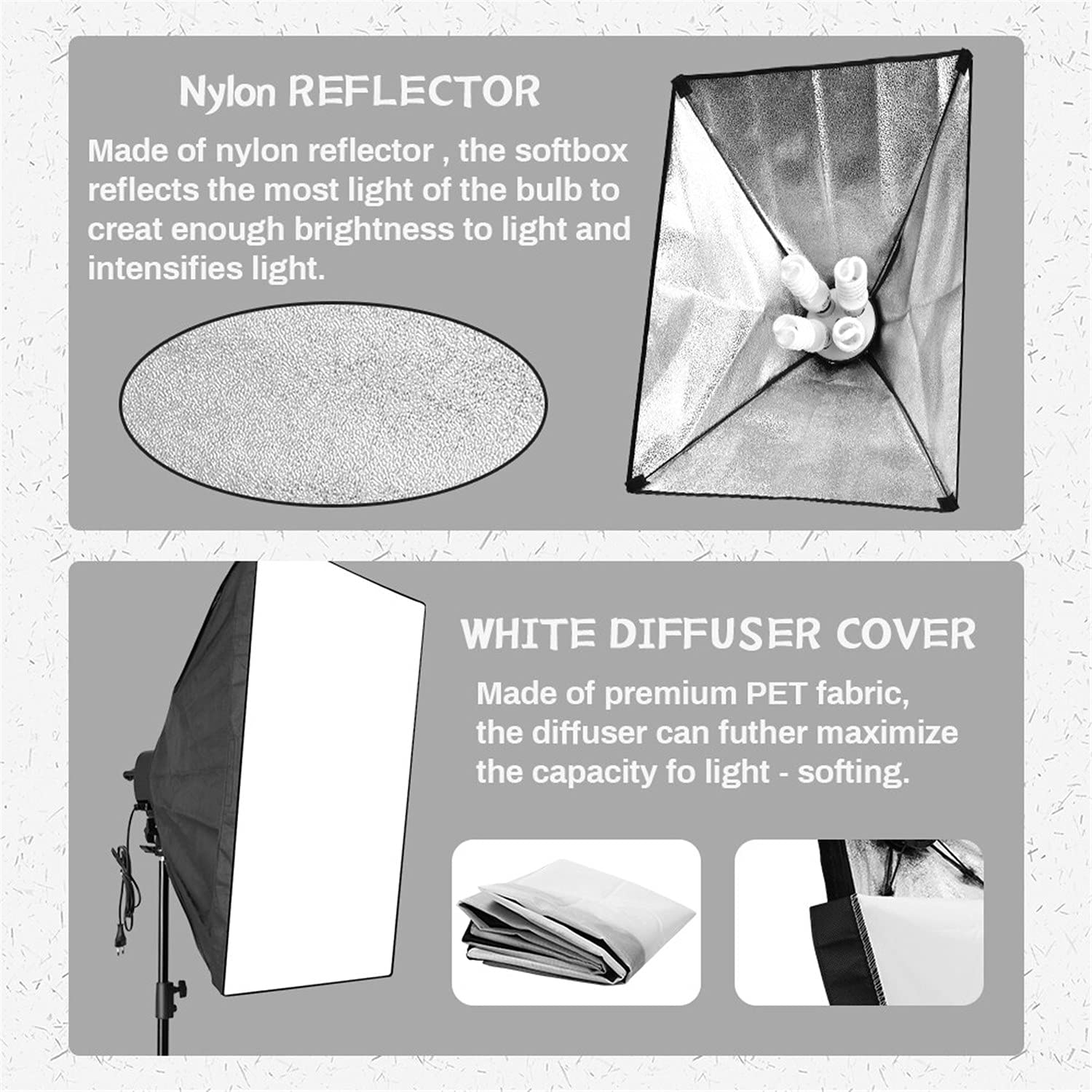 Nylon REFLECTOR

Made of nylon reflector , the softbox reflects the most light of the bulb to creat enough brightness to light and intensifies light.

WHITE DIFFUSER COVER

Made of premium PET fabric, the diffuser can futher maximize the capacity fo light - softing.