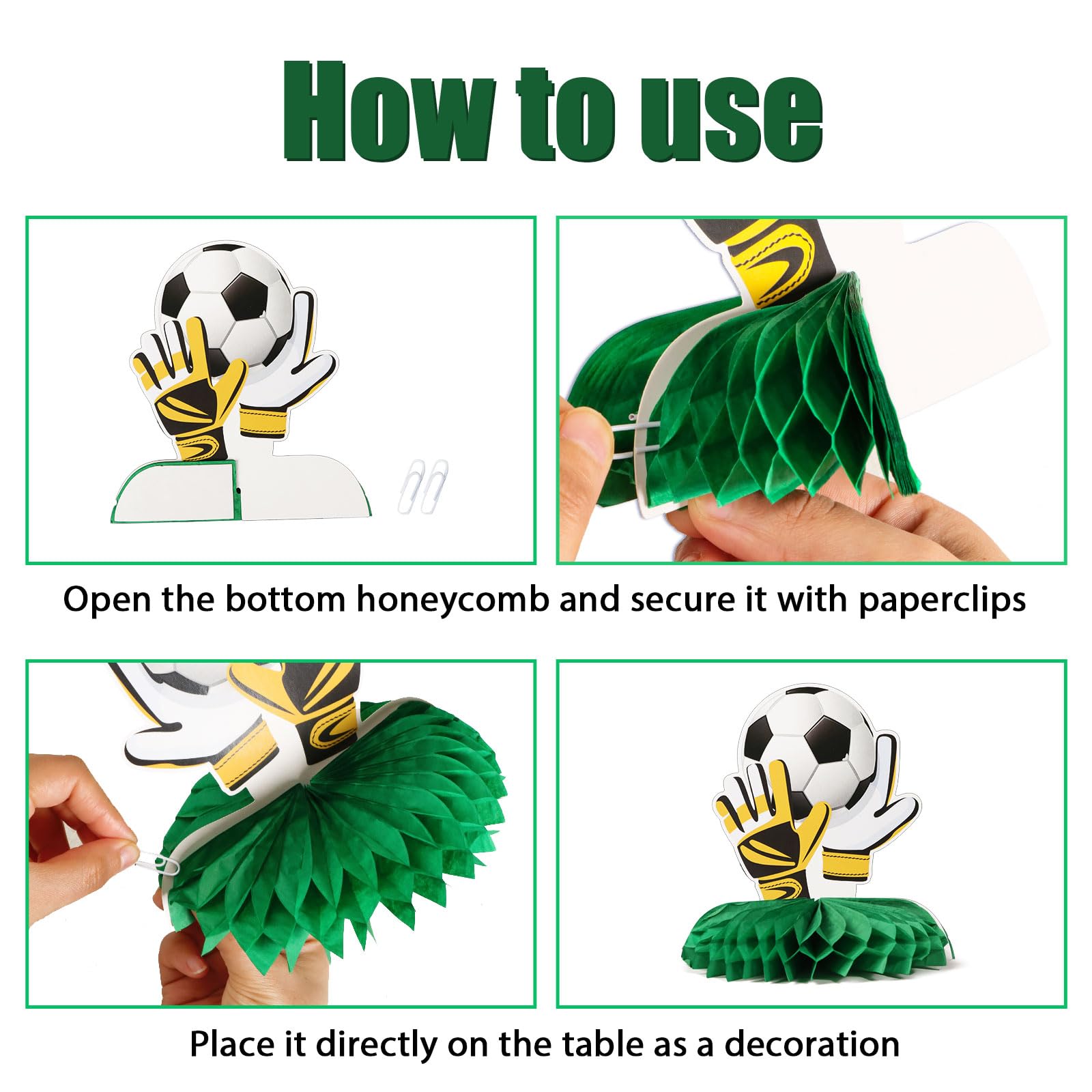 How to use

Open the bottom honeycomb and secure it with paperclips

Place it directly on the table as a decoration