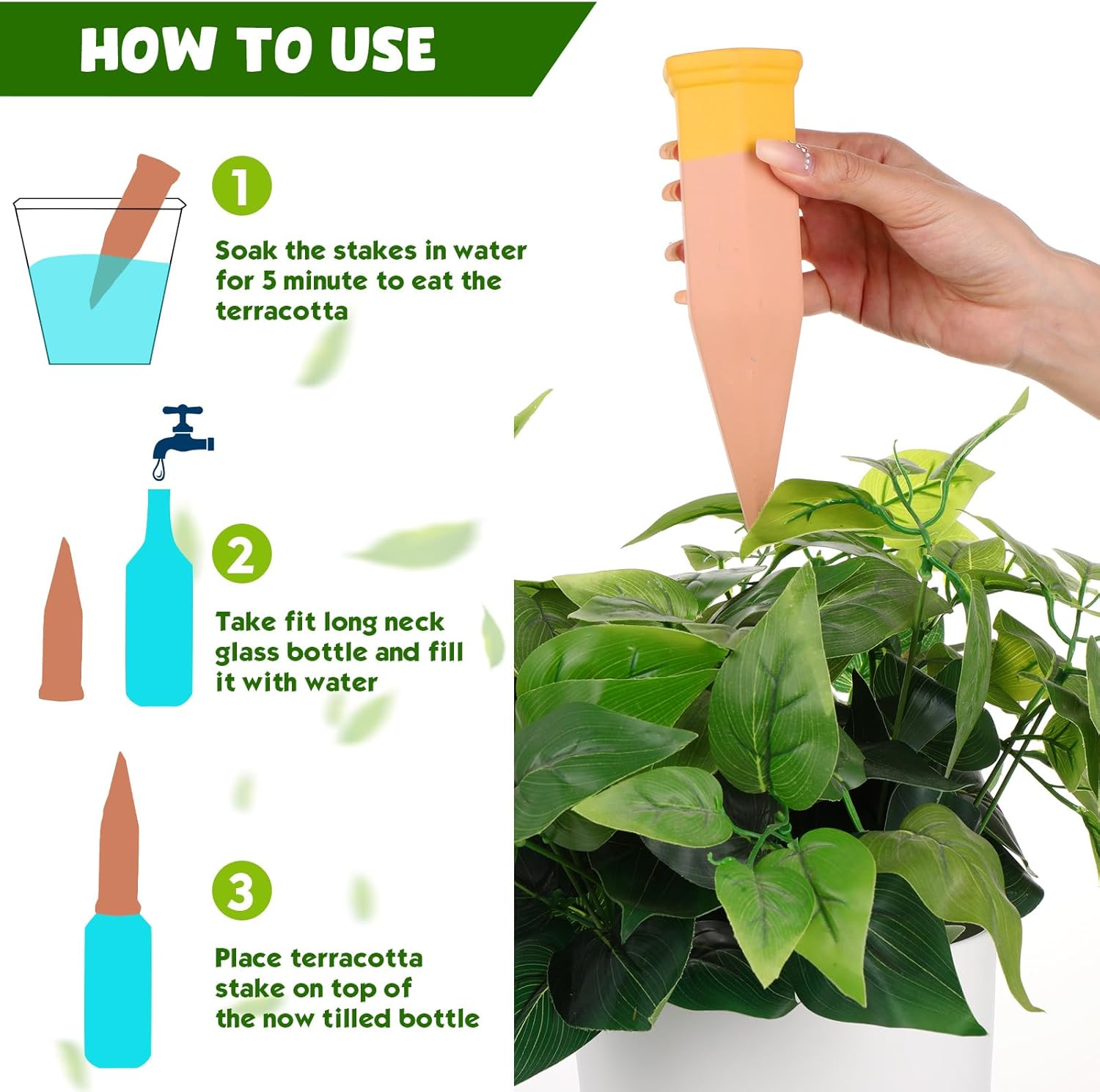 HOW TO USE

1

Soak the stakes in water for 5 minute to eat the terracotta

2

Take fit long neck glass bottle and fill it with water

3

Place terracotta stake on top of the now tilled bottle