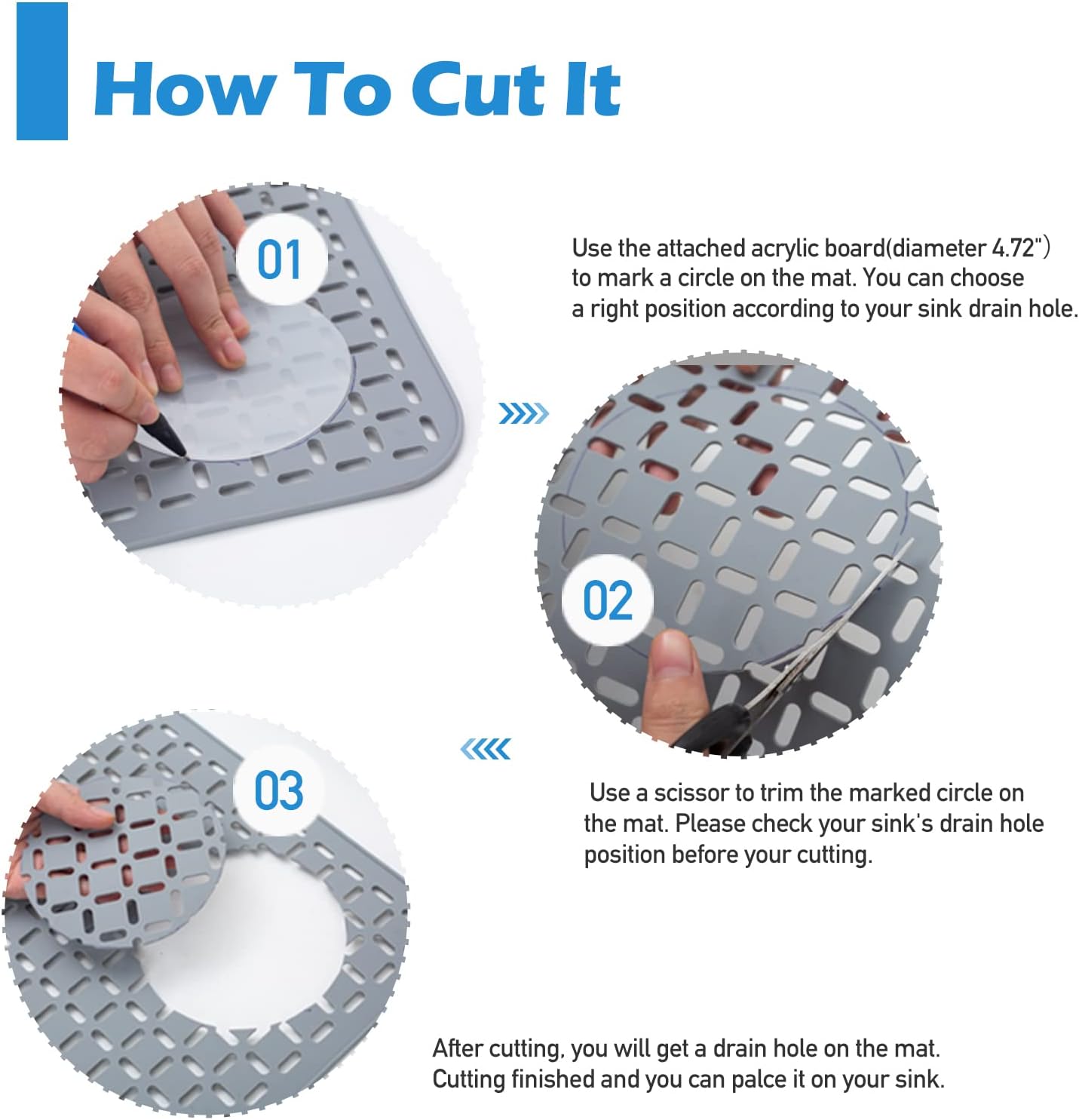 How To Cut It

01

Use the attached acrylic board(diameter 4.72") to mark a circle on the mat. You can choose a right position according to your sink drain hole.

02

Use a scissor to trim the marked circle on the mat. Please check your sink's drain hole position before your cutting.

03

After cutting, you will get a drain hole on the mat. Cutting finished and you can palce it on your sink.