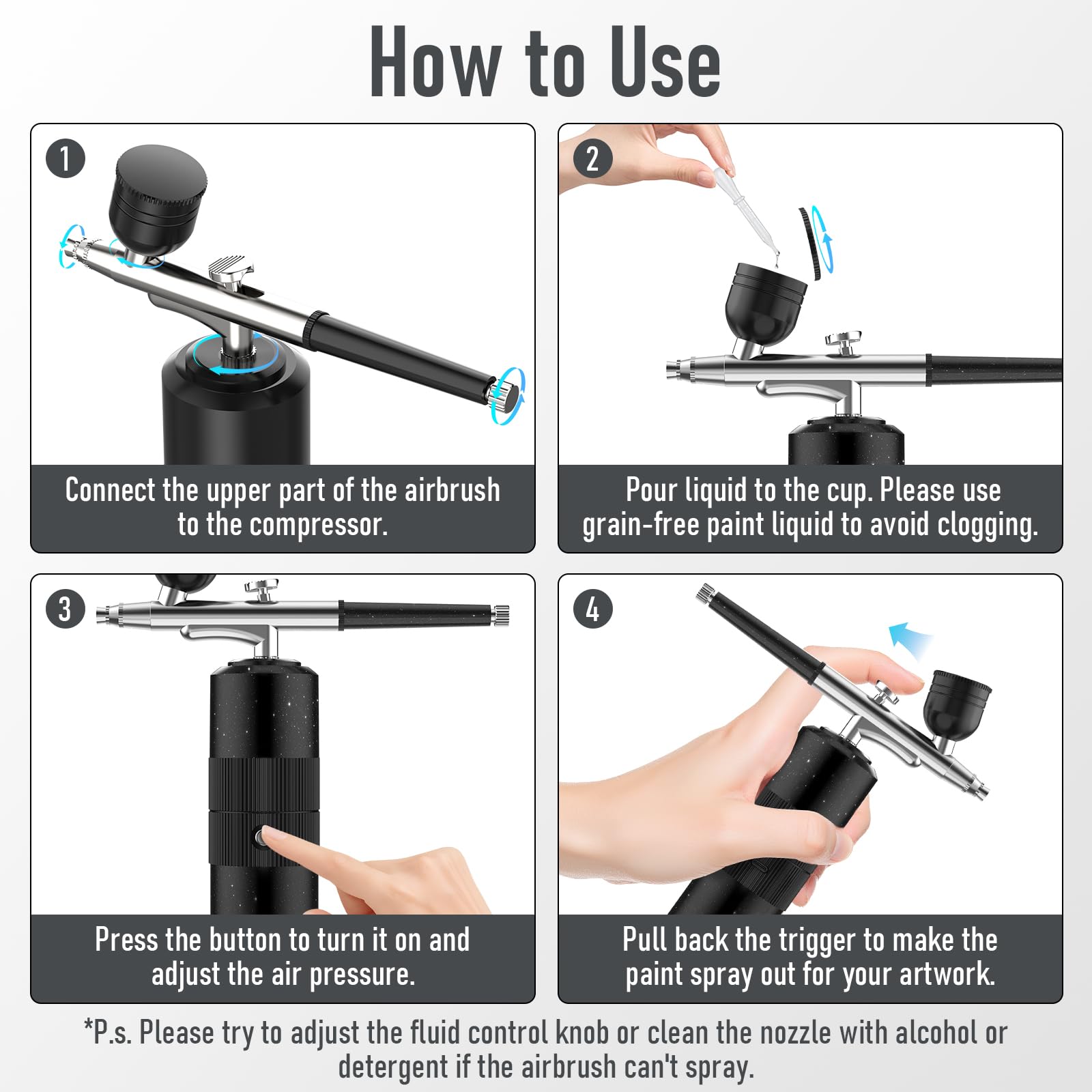 How to Use

1

Connect the upper part of the airbrush to the compressor.

2

Pour liquid to the cup. Please use grain-free paint liquid to avoid clogging.

3

Press the button to turn it on and adjust the air pressure.

4

Pull back the trigger to make the paint spray out for your artwork.

*P.s. Please try to adjust the fluid control knob or clean the nozzle with alcohol or detergent if the airbrush can't spray.