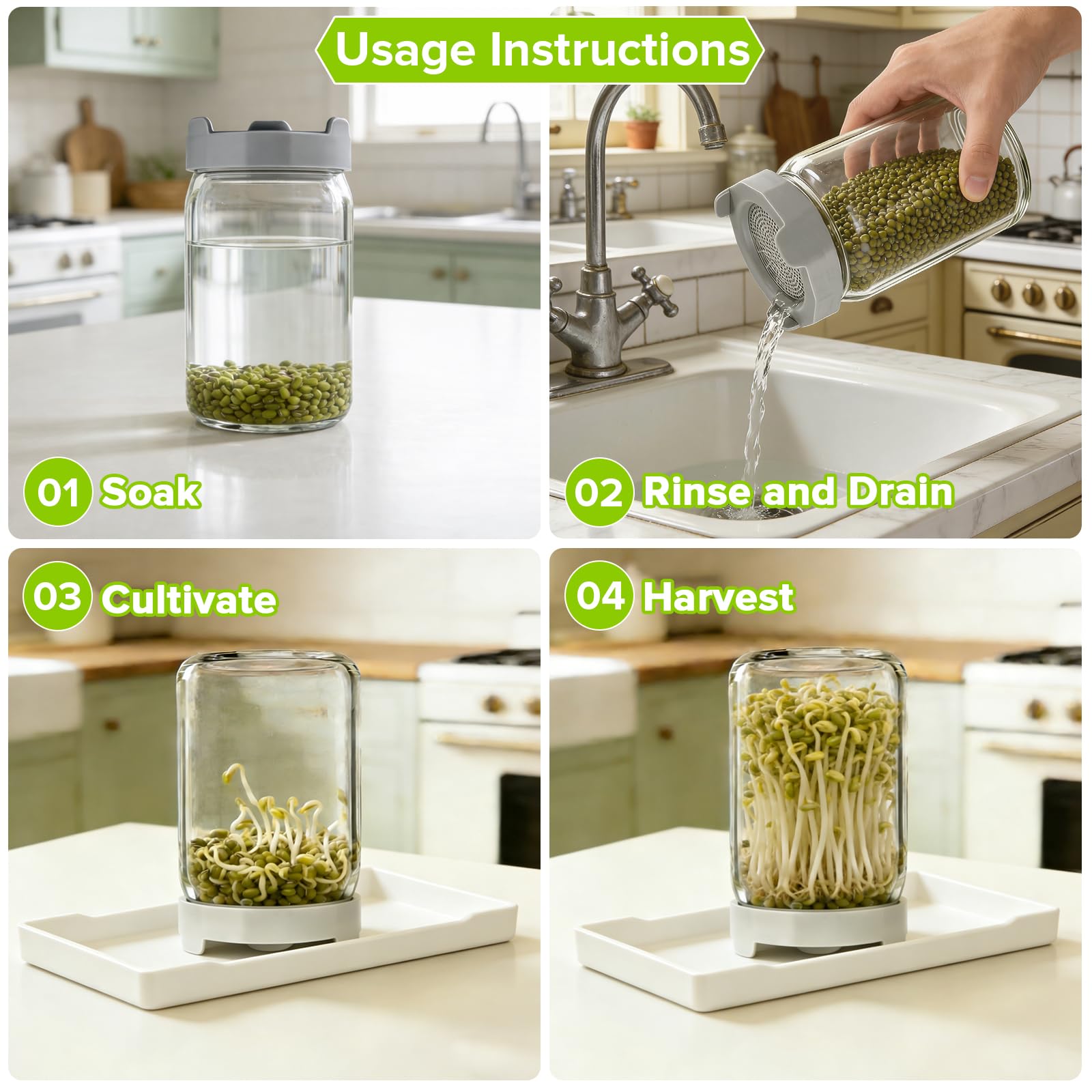 Usage Instructions

01 Soak

02 Rinse and Drain

03 Cultivate

04 Harvest