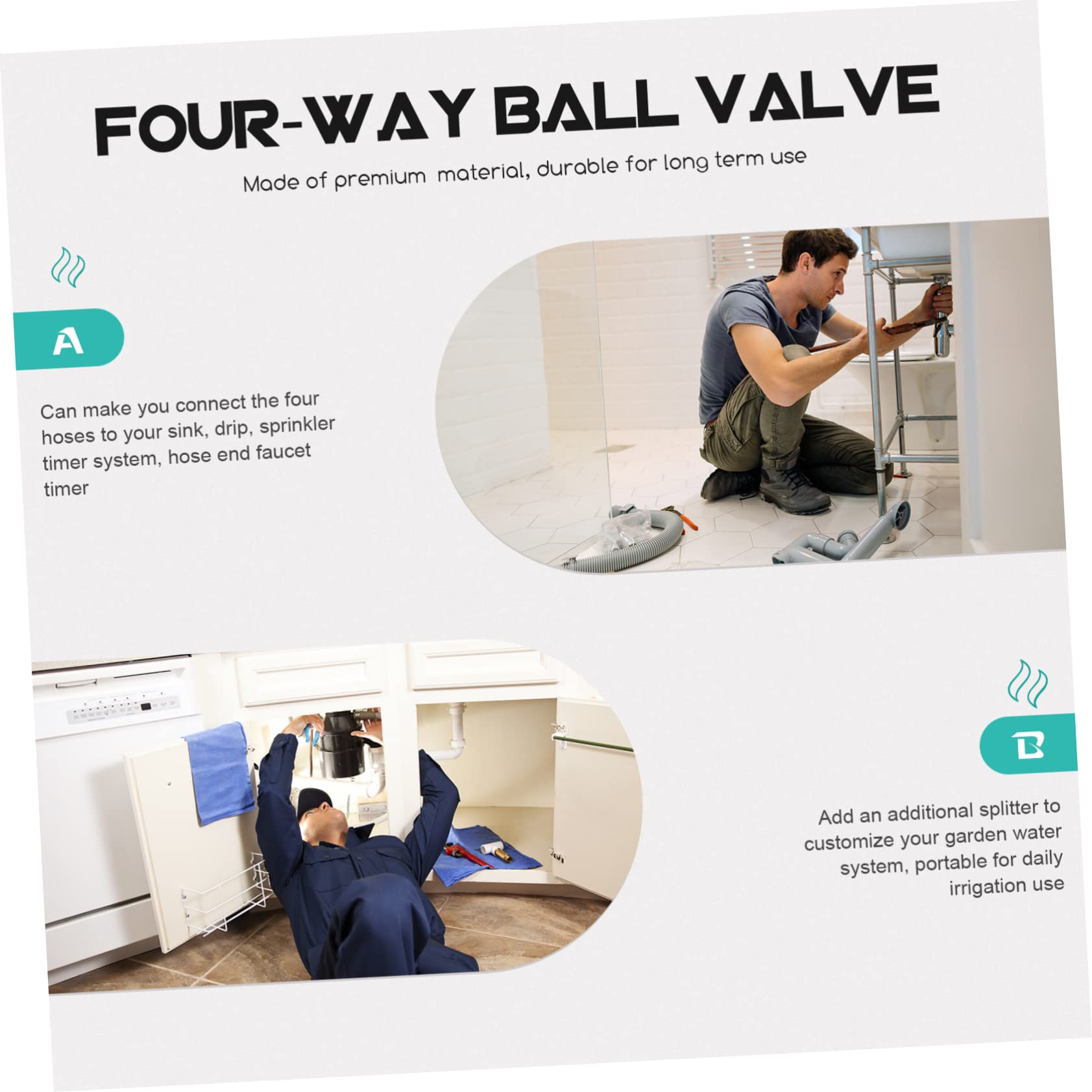 FOUR-WAY BALL VALVE

Made of premium material, durable for long term use

A

Can make you connect the four hoses to your sink, drip, sprinkler timer system, hose end faucet timer

B

Add an additional splitter to customize your garden water system, portable for daily irrigation use