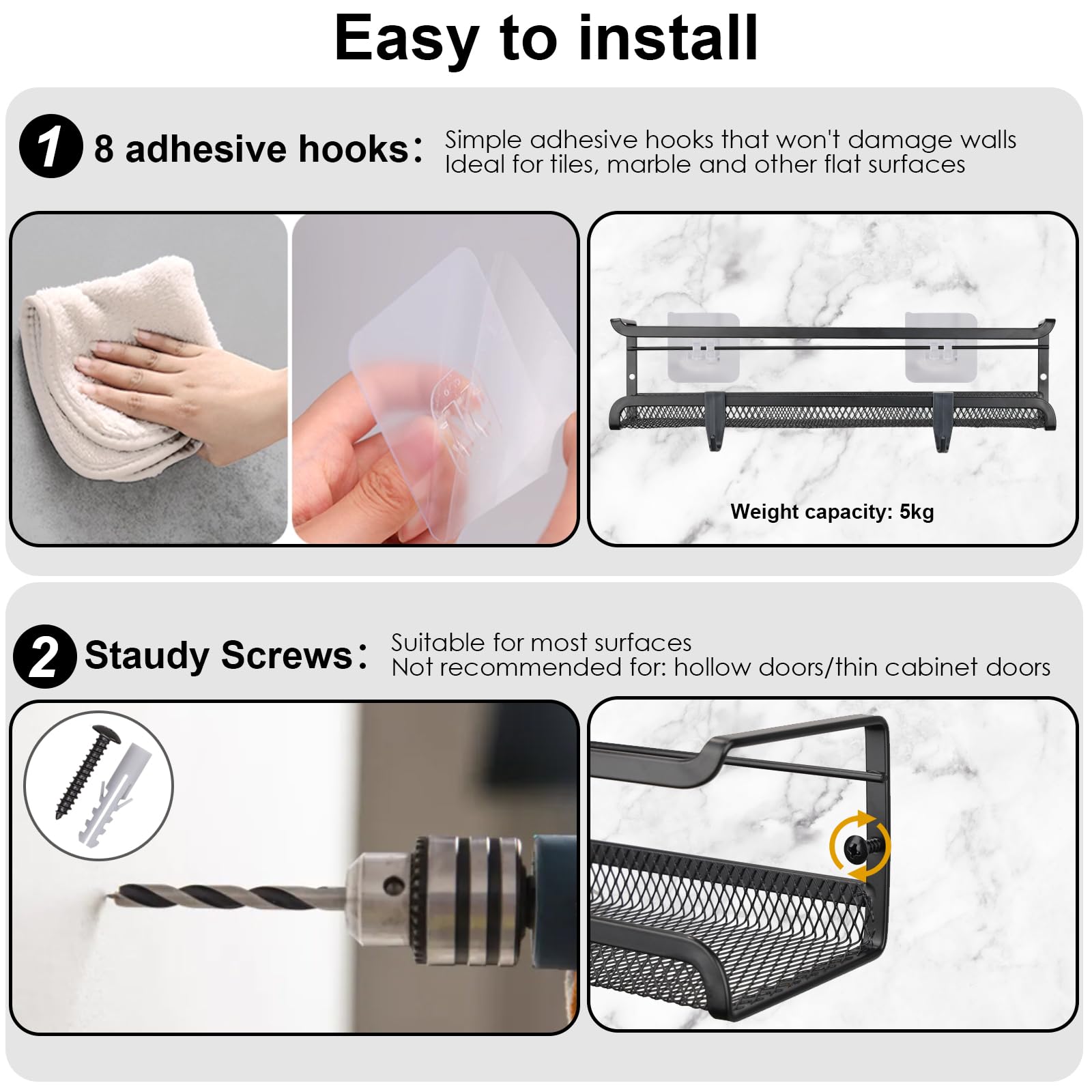 Easy to install

1 8 adhesive hooks: Simple adhesive hooks that won't damage walls Ideal for tiles, marble and other flat surfaces

Weight capacity: 5kg

2 Staudy Screws: Suitable for most surfaces Not recommended for: hollow doors/thin cabinet doors